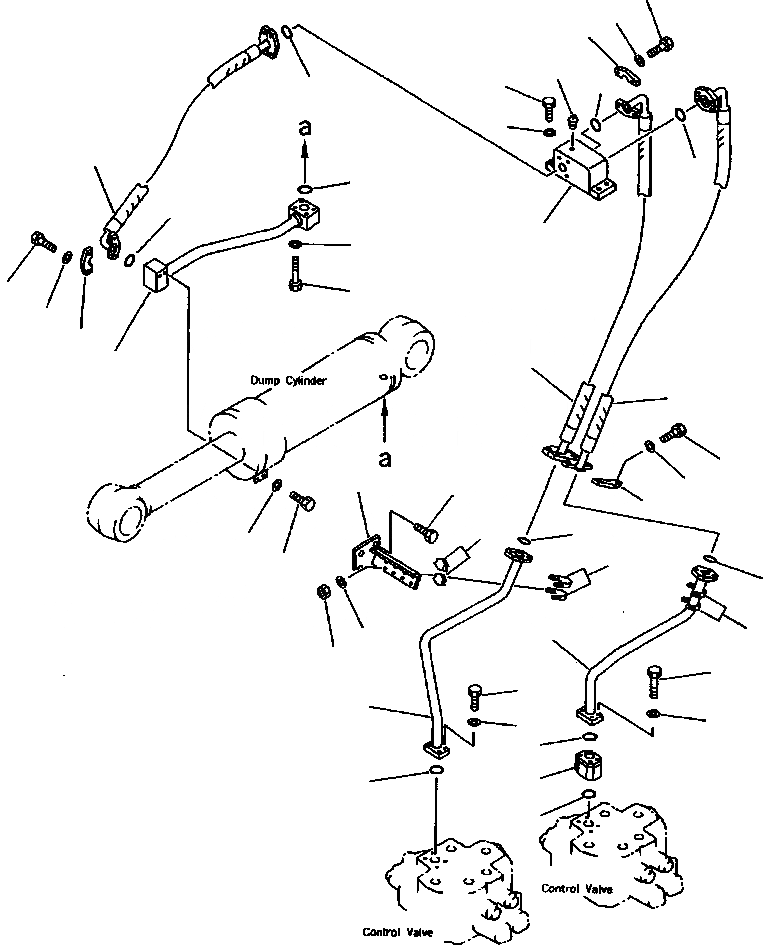 a

Dump Cylinder

a

Control Valve

Control Valve