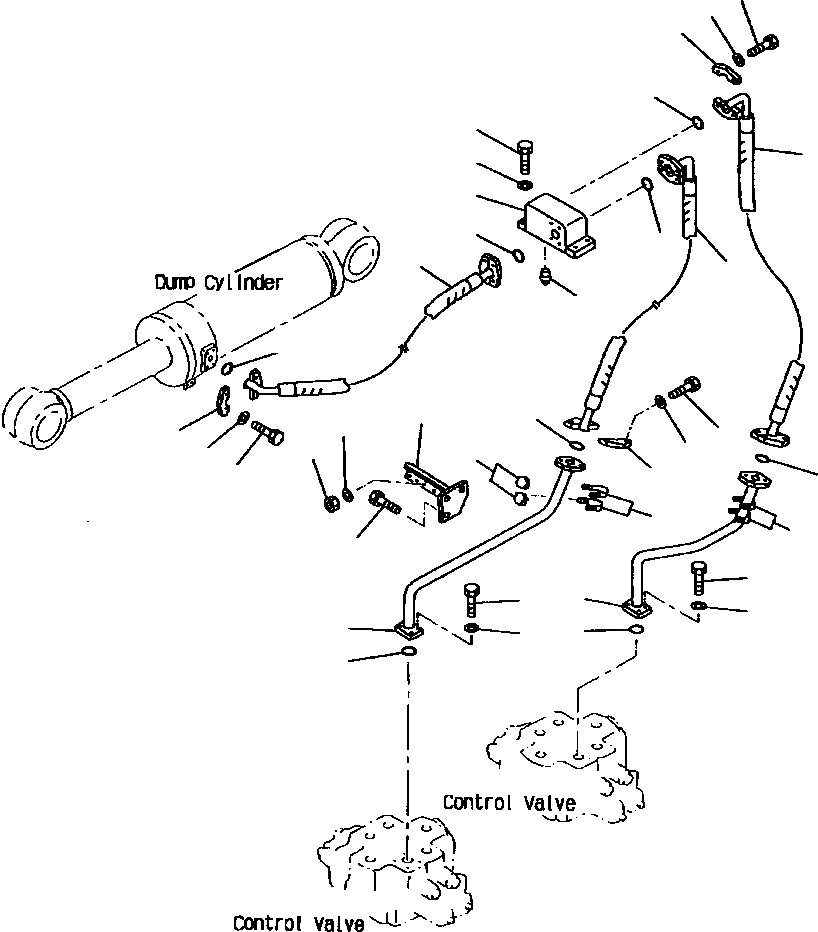 Dump Cylinder

Control Valve

Control Valve