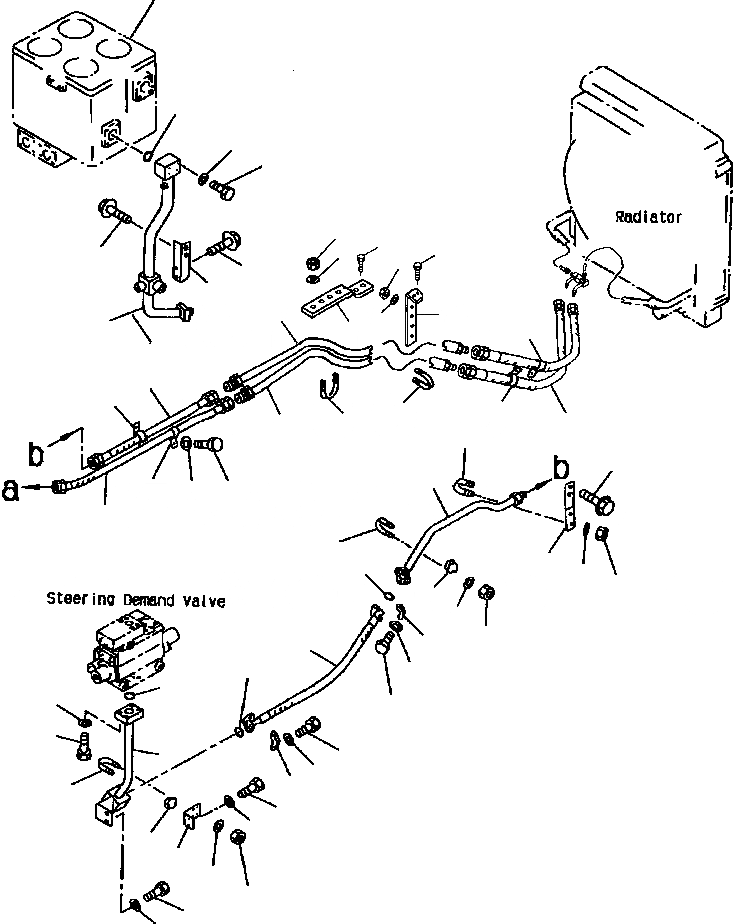 Radiator

b

a

b

Steering Demand Valve