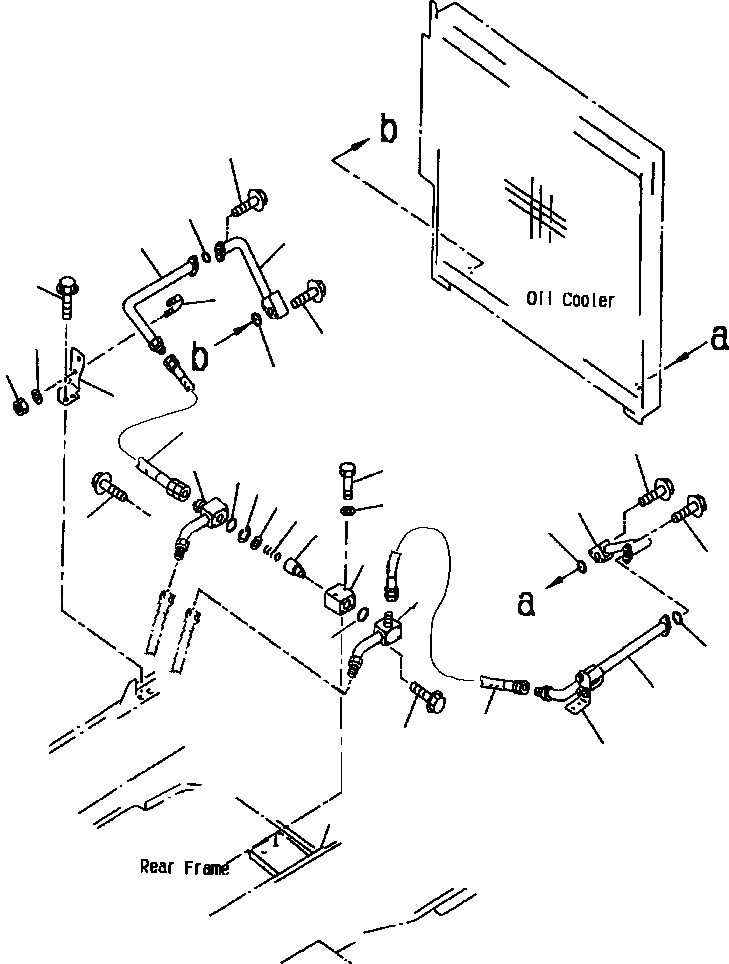 b

Oil Cooler

a

b

a

Rear Frame