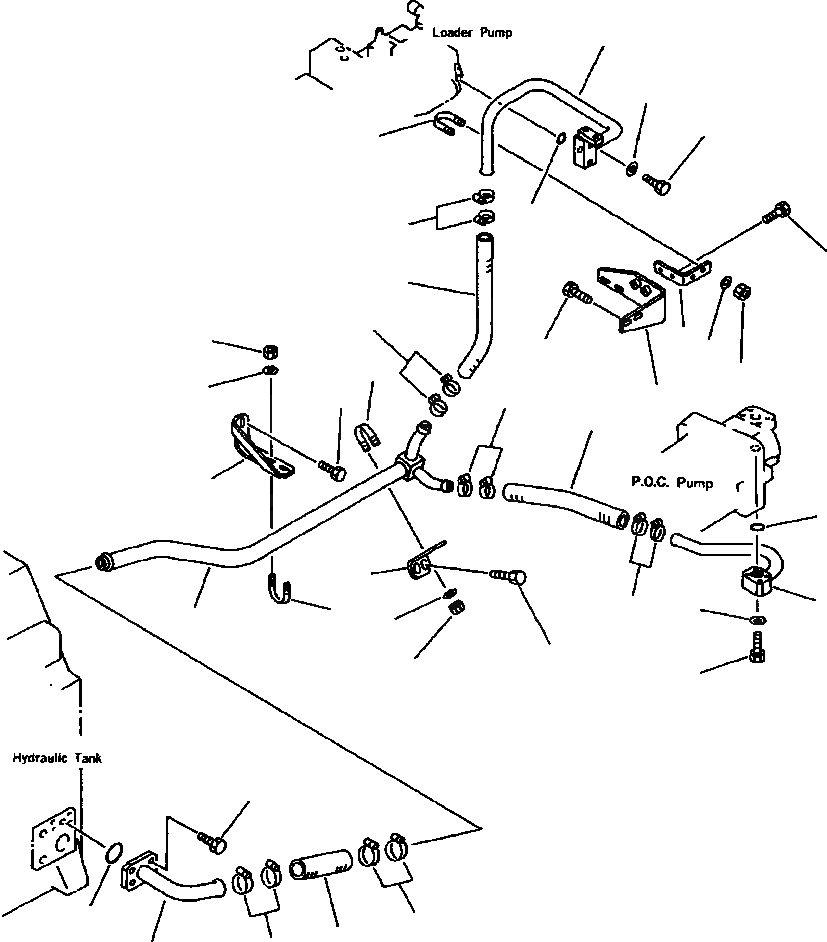 Loader Pump

P.O.C. Pump

Hydraulic Tank