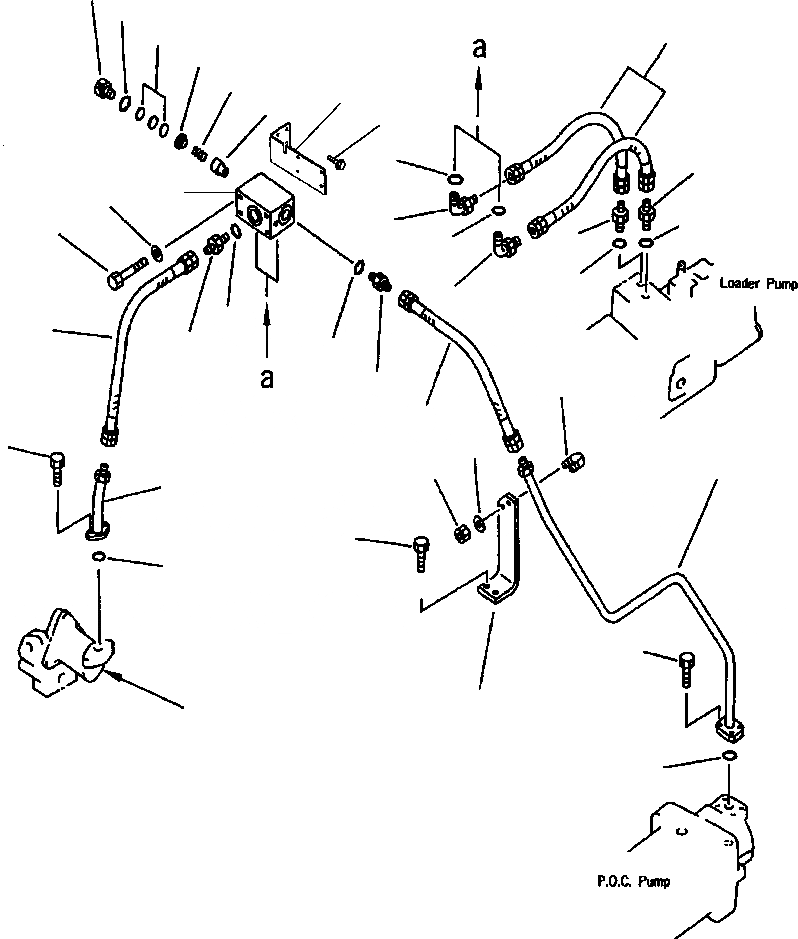 a

Loader Pump

a

P.O.C. Pump