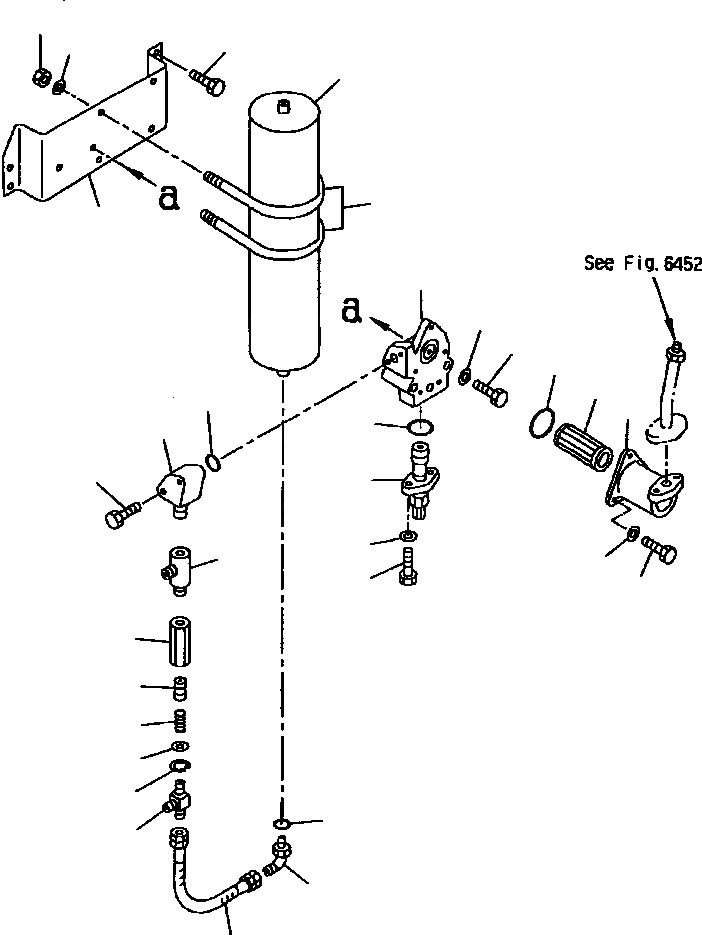 a

See Fig. 6452

a