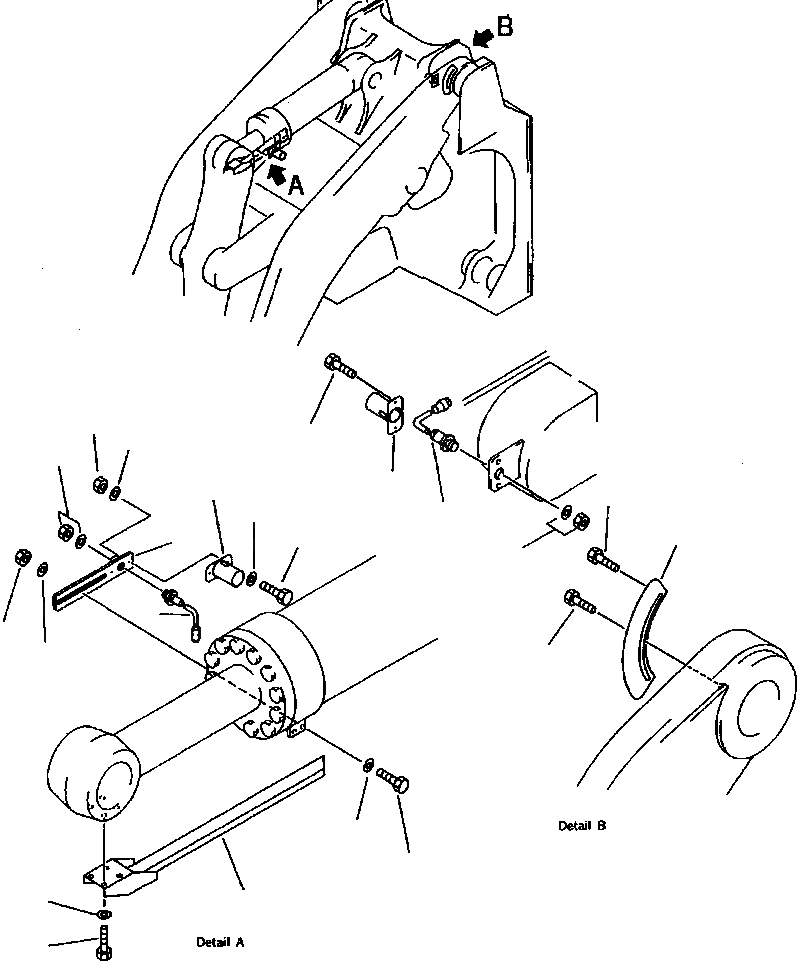 B

A

Detail B

Detail A