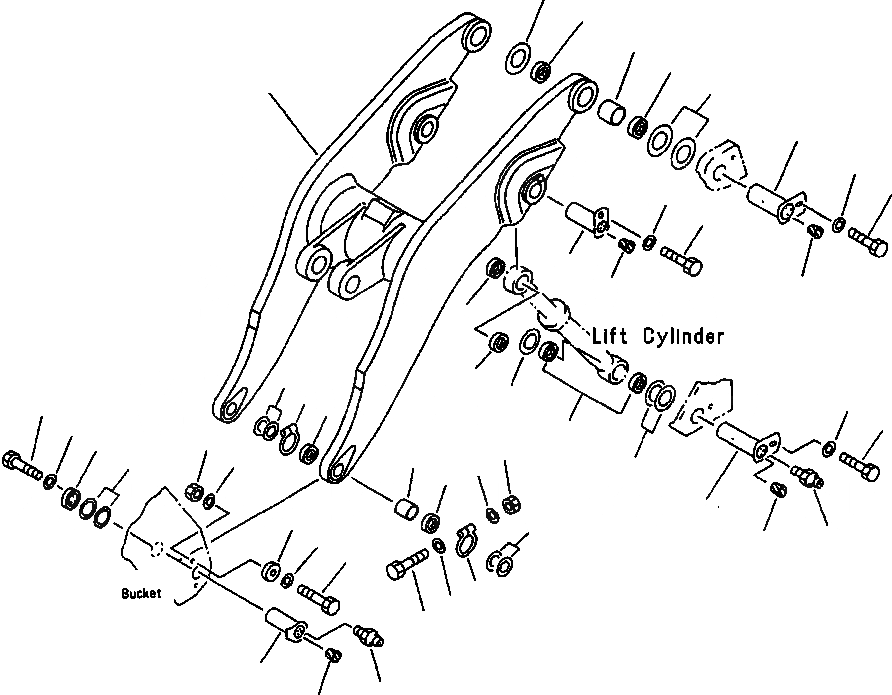 Lift Cylinder

Bucket