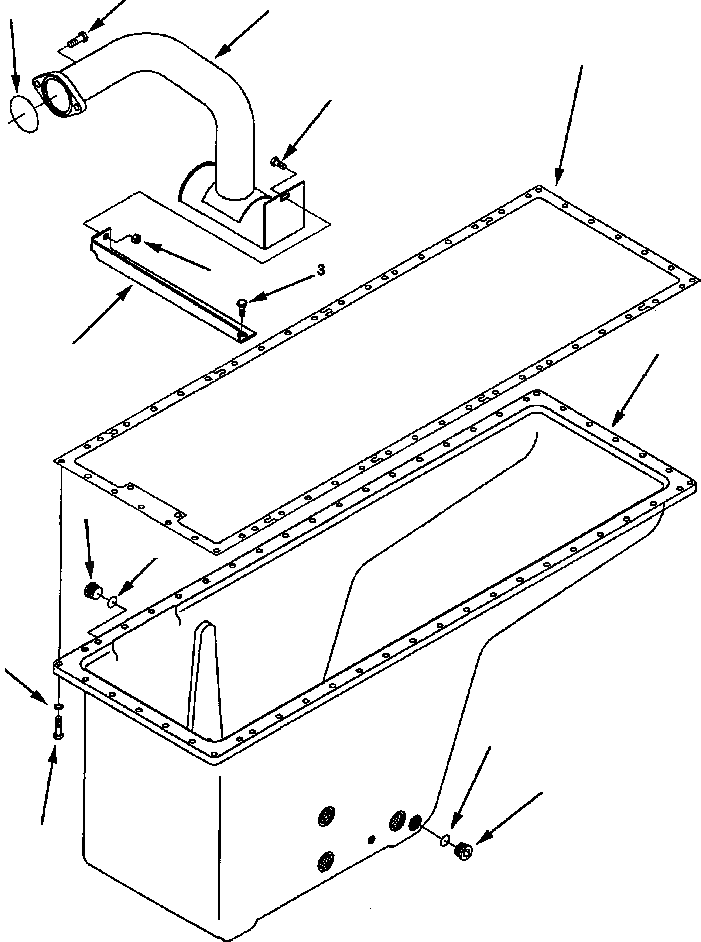 3