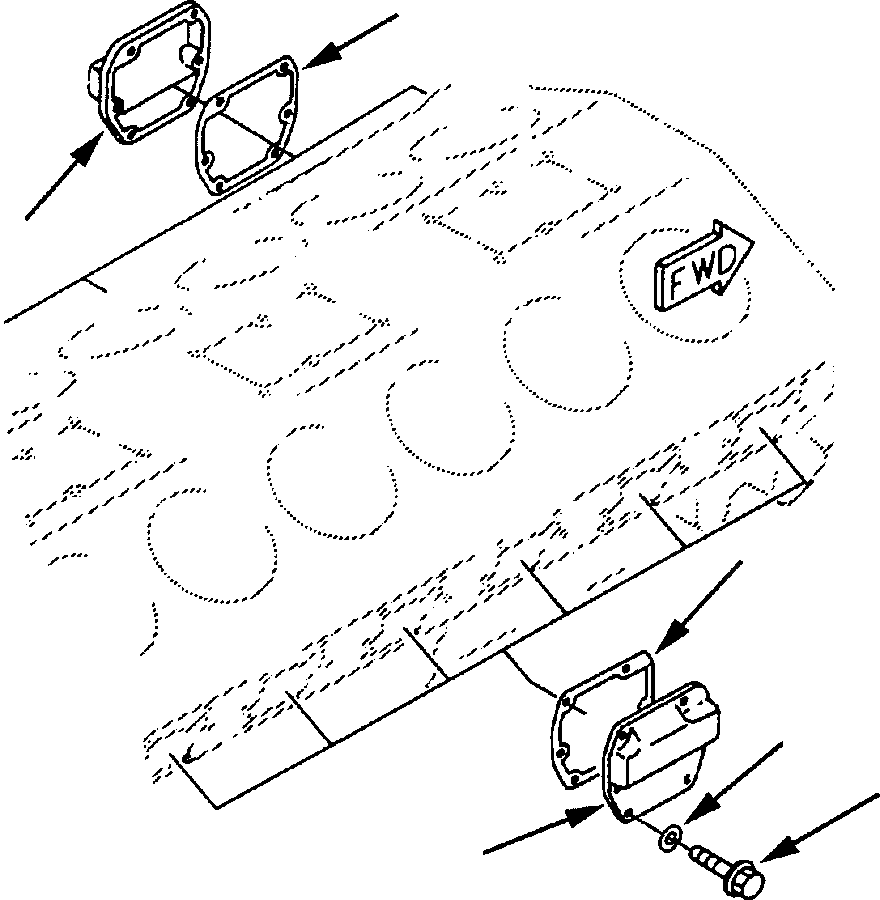 FWD