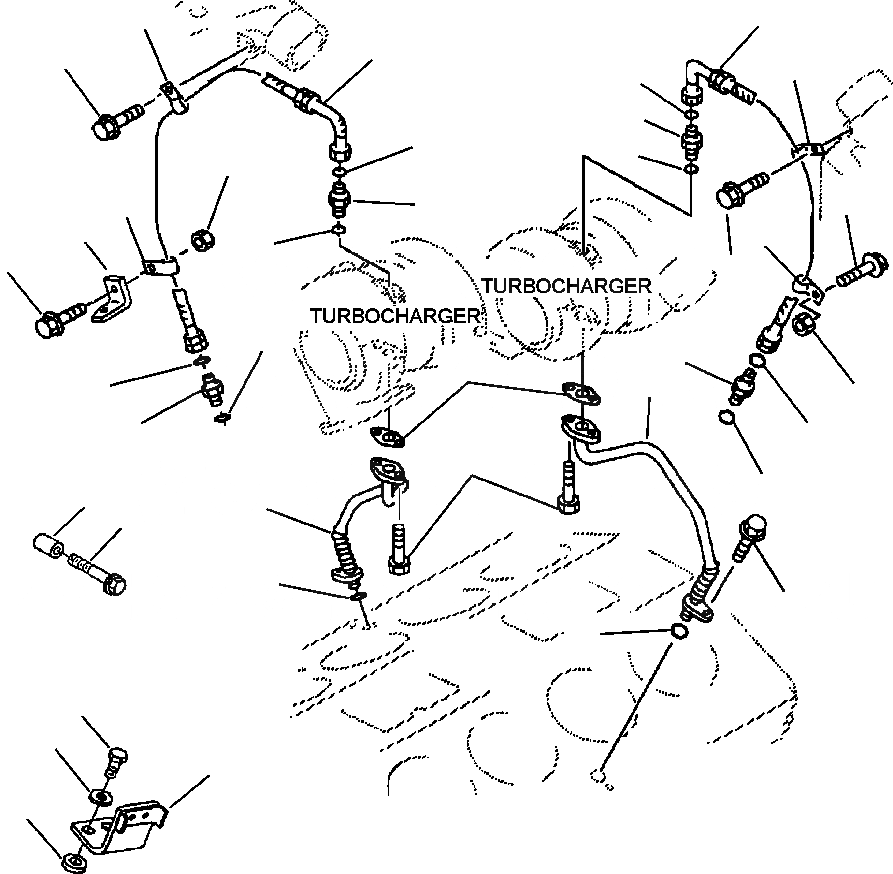 TURBOCHARGER
TURBOCHARGER