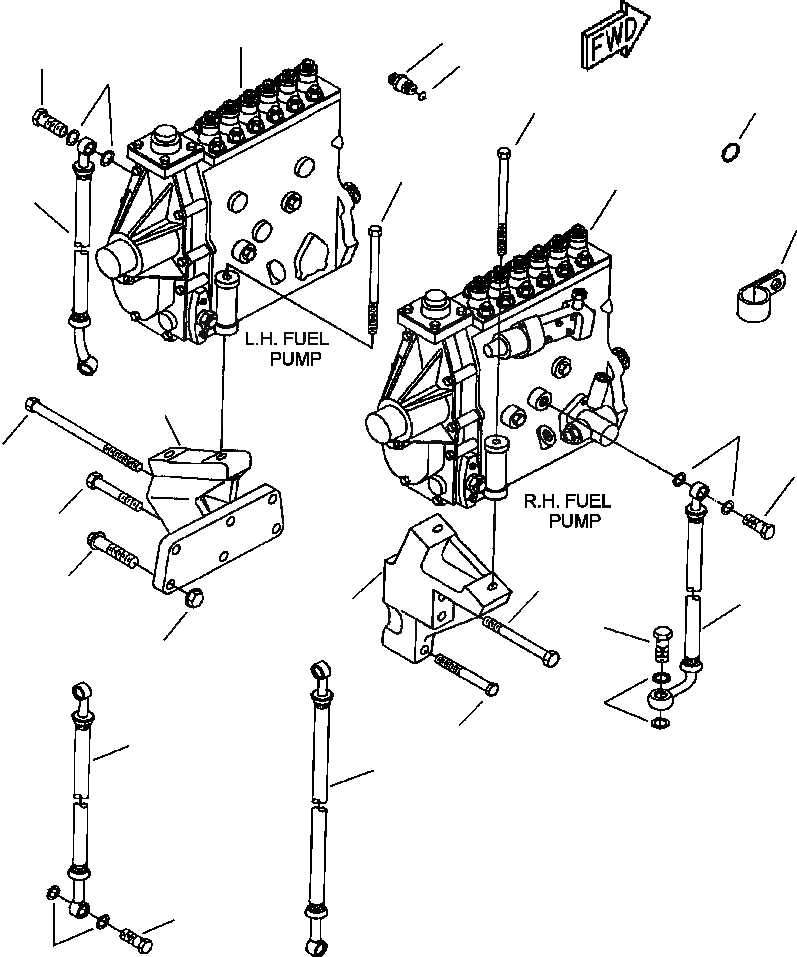 FWD

L.H. FUEL PUMP

R.H. FUEL PUMP