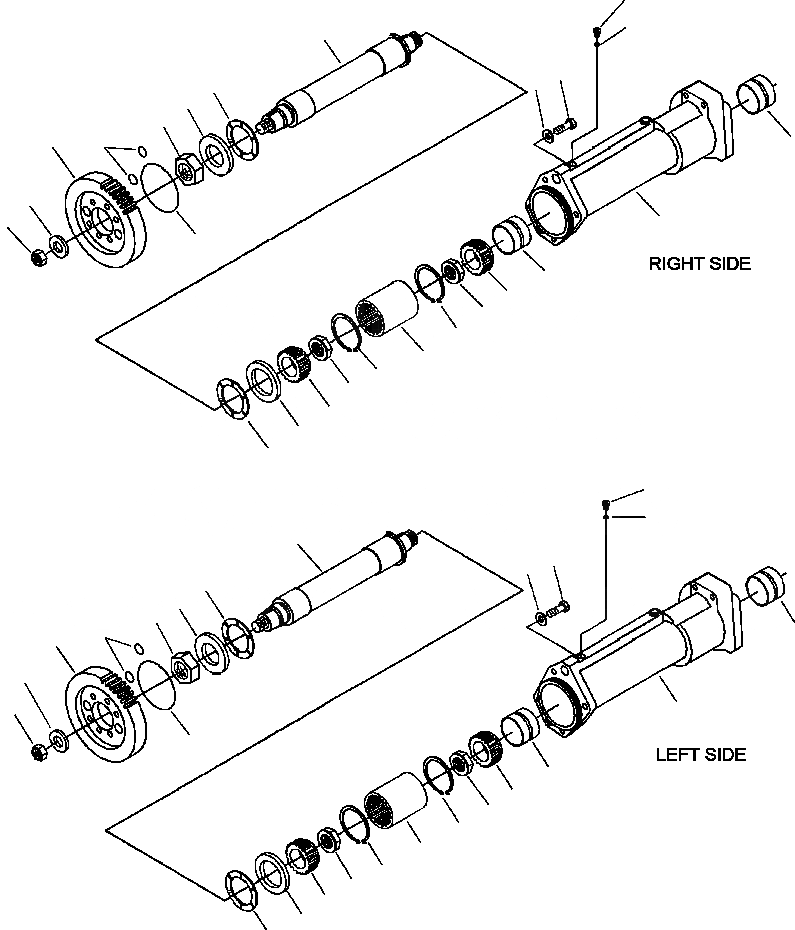 RIGHT SIDE

LEFT SIDE