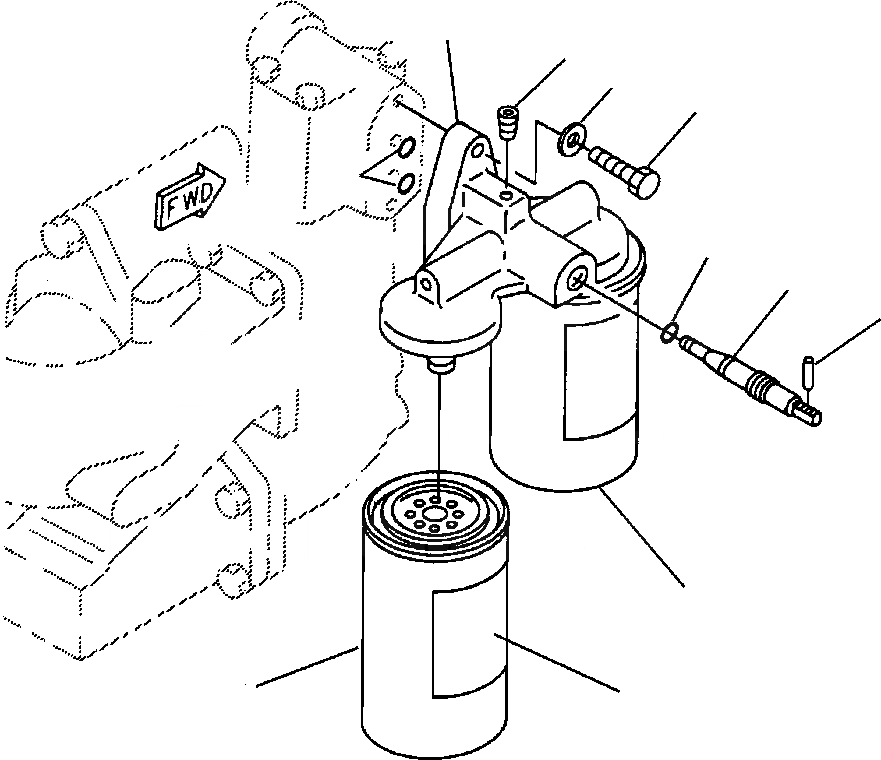 FWD