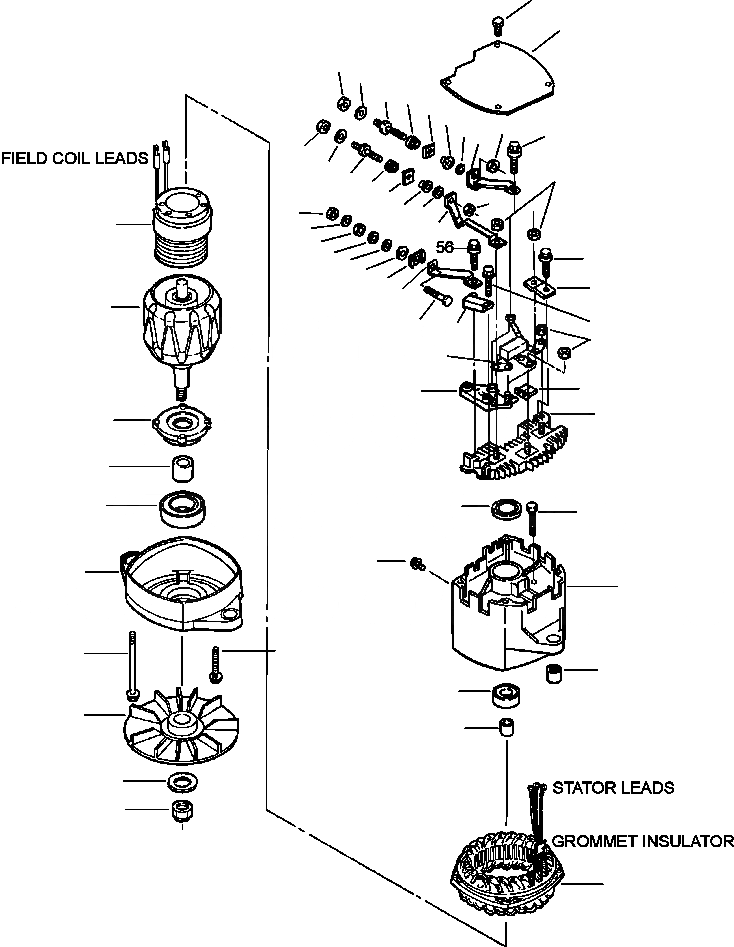 FIELD COIL LEADS

56

STATOR LEADS

GROMMET INSULATOR