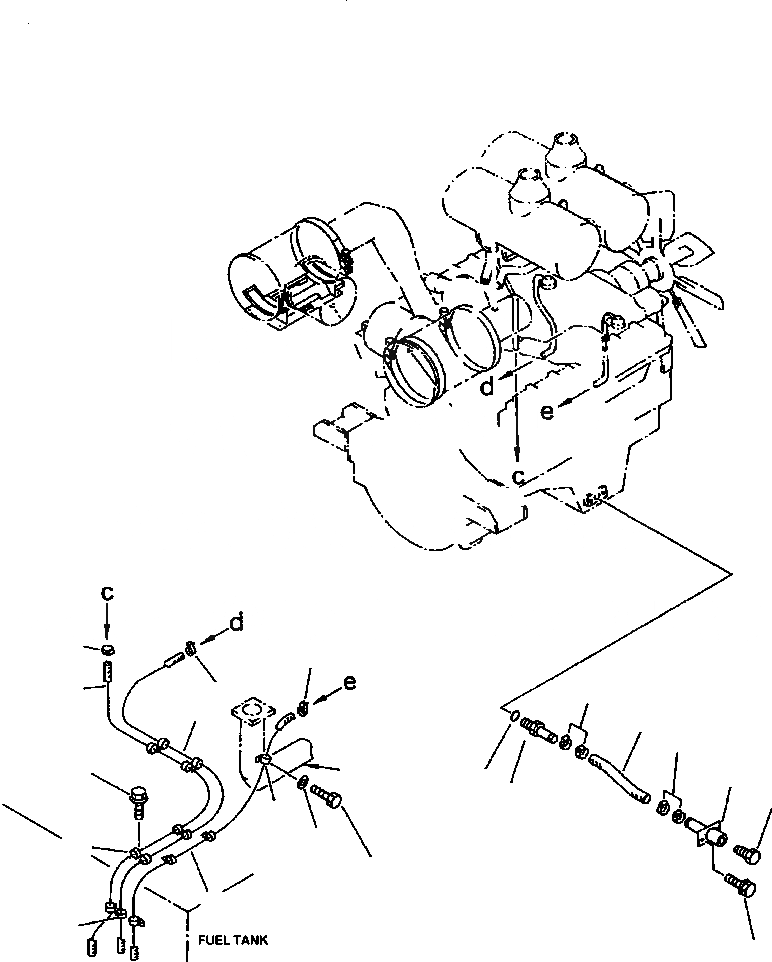 d
e
c
c
d
e
FUEL TANK