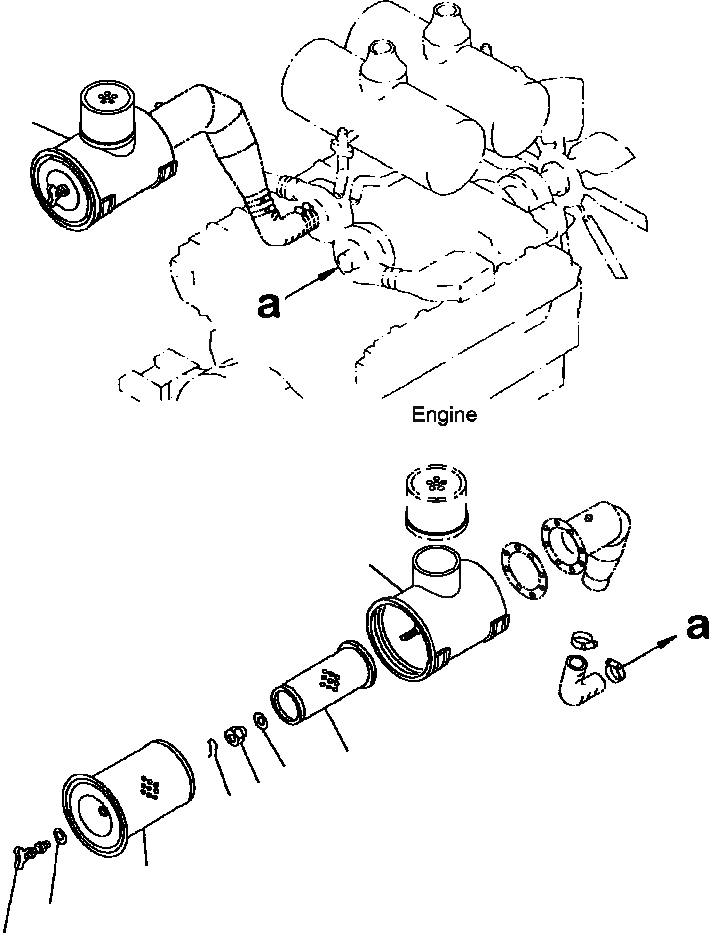 a

Engine

a