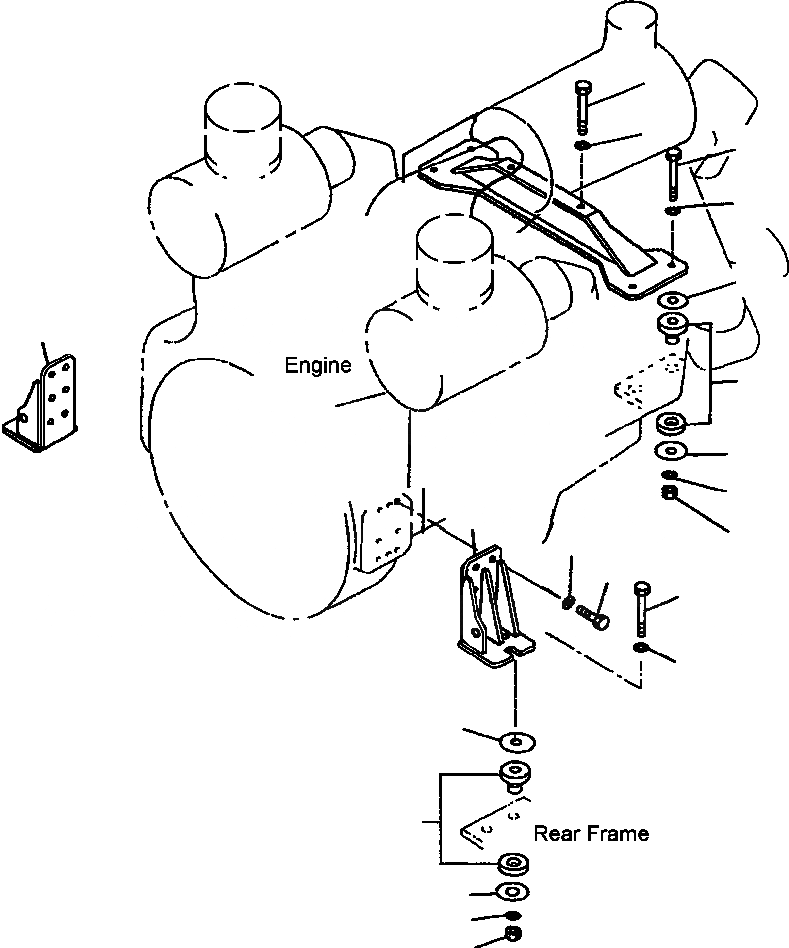 Engine

Rear Frame