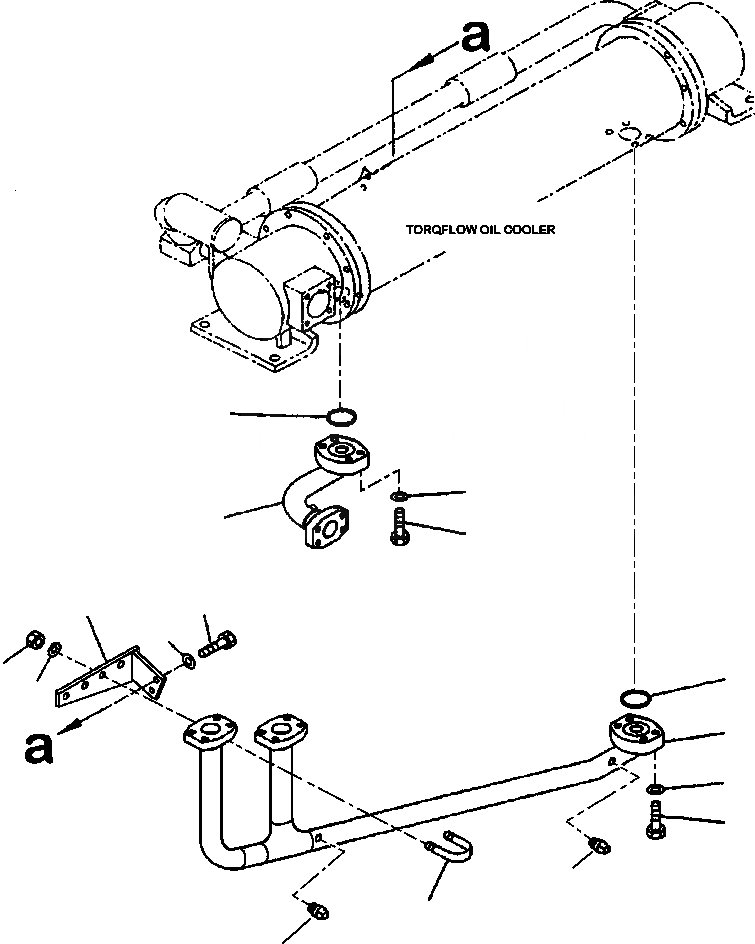 a

TORQFLOW OIL COOLER

a