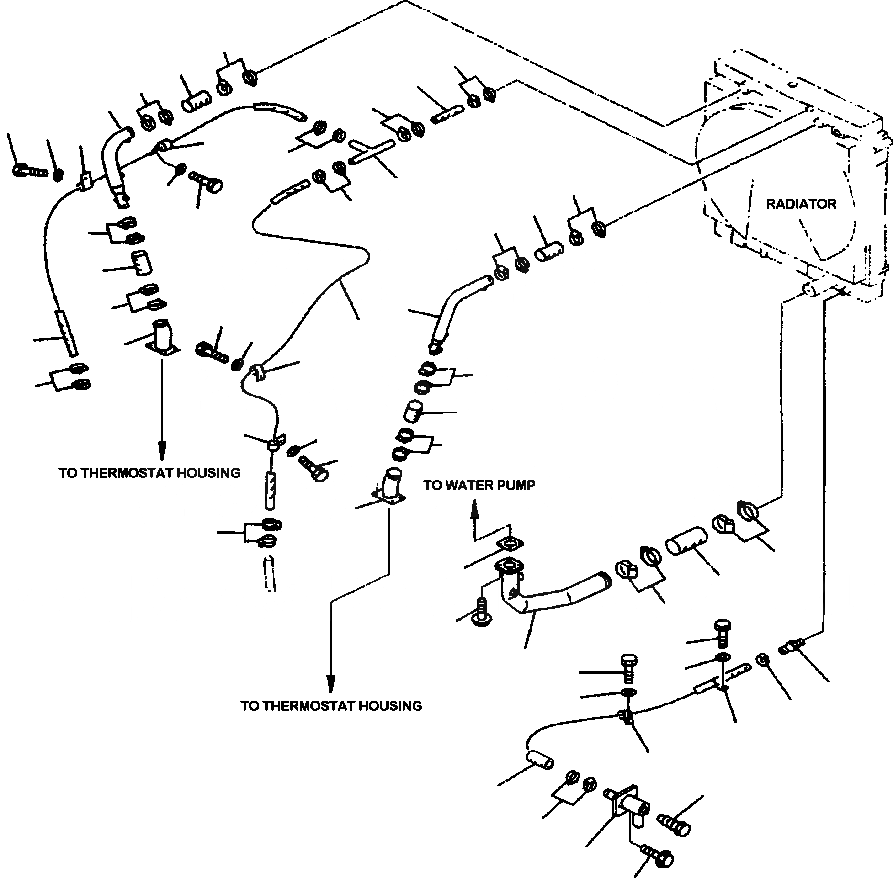 RADIATOR

TO THERMOSTAT HOUSING

TO WATER PUMP

TO THERMOSTAT HOUSING