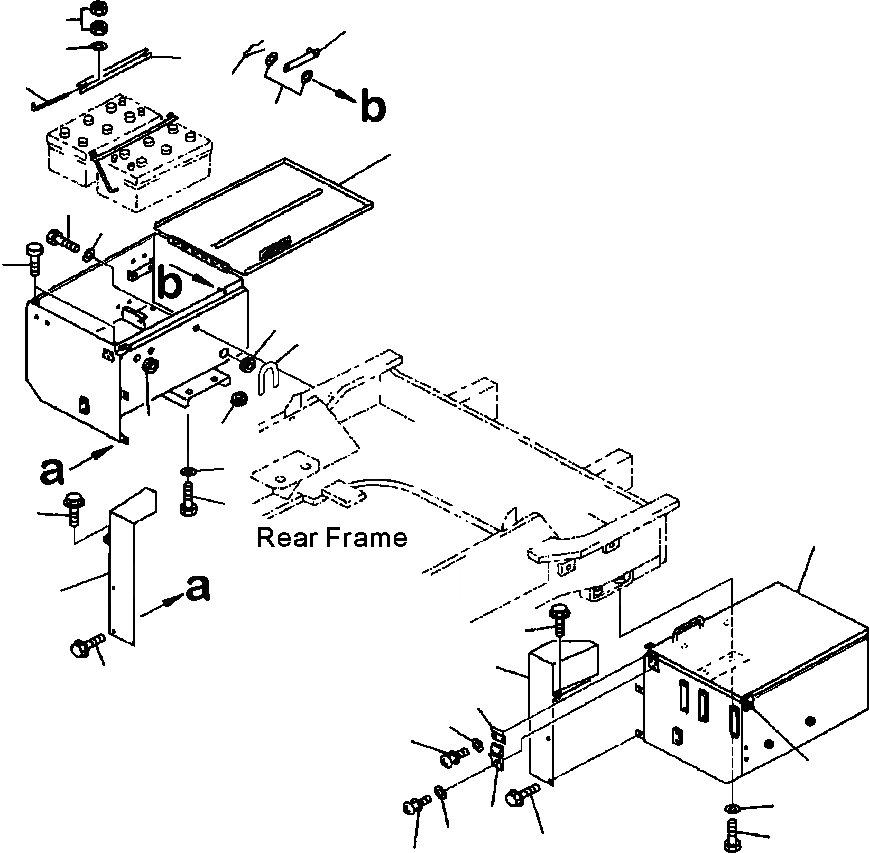 b

b

a

Rear Frame

a