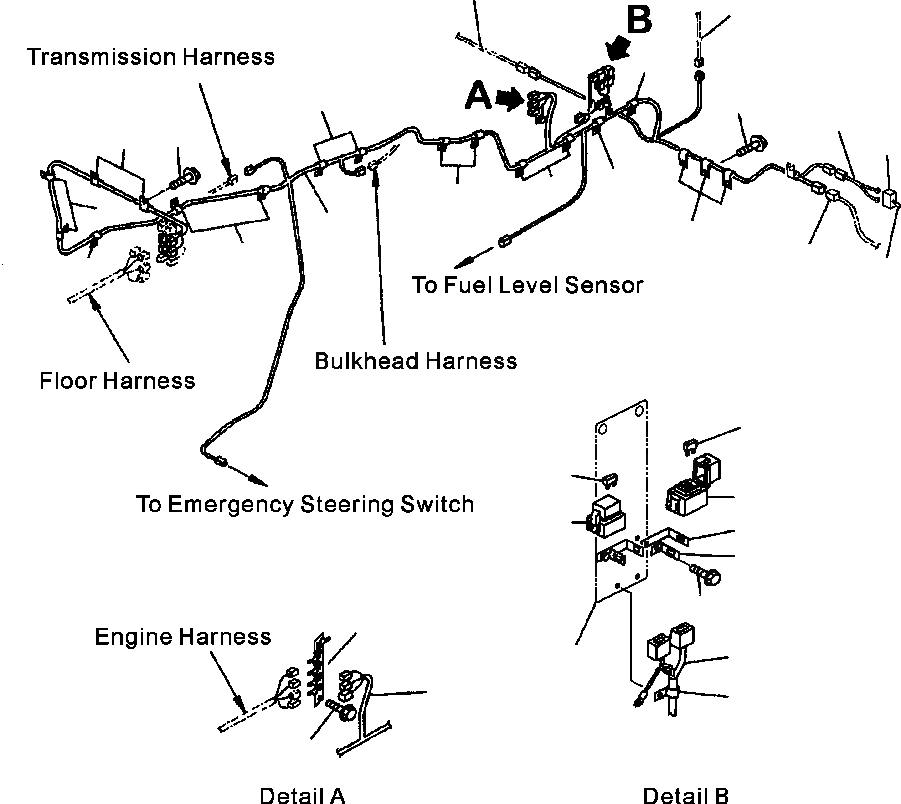 Transmission Harness

B

A

To Fuel Level Sensor

Bulkhead Harness

Floor Harness

To Emergency Steering Switch

Engine Harness

Detail A

Detail B