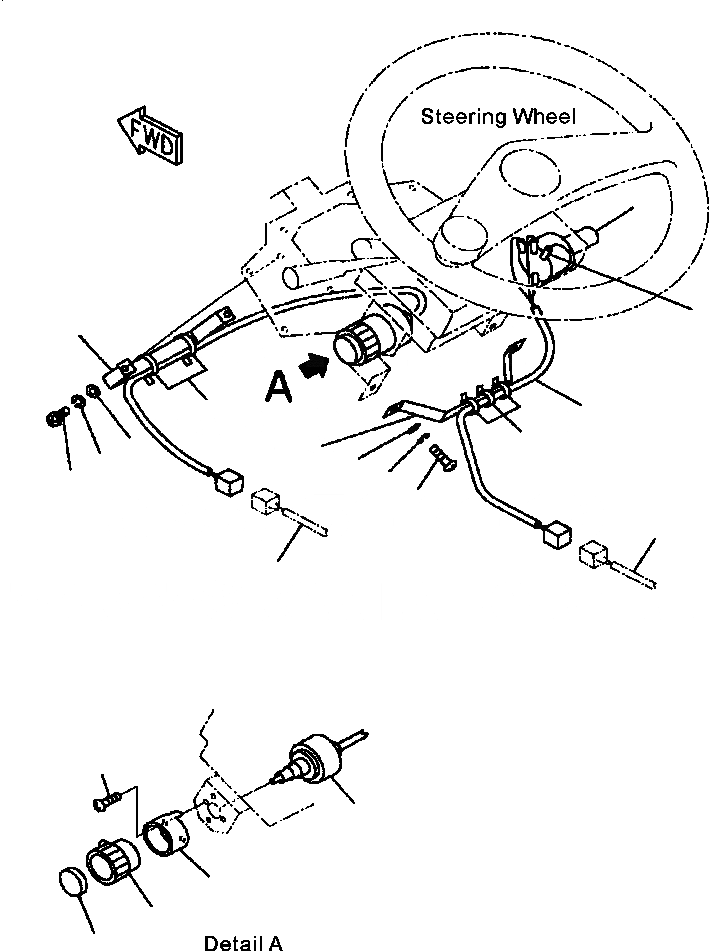 FWD

Steering Wheel

A

Detail A