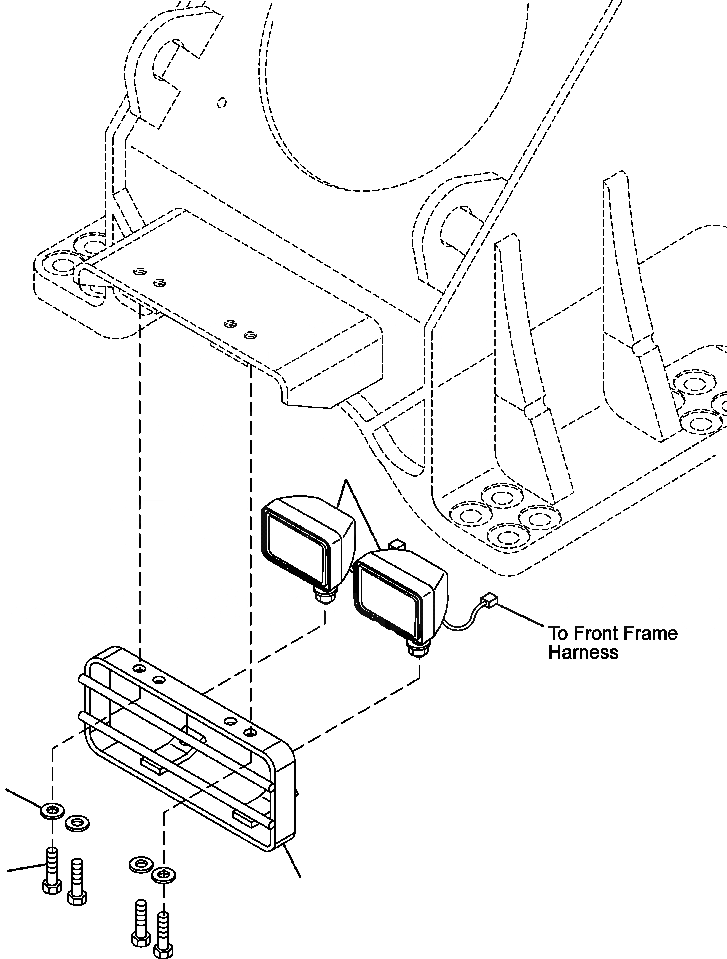 To Front Frame Harness