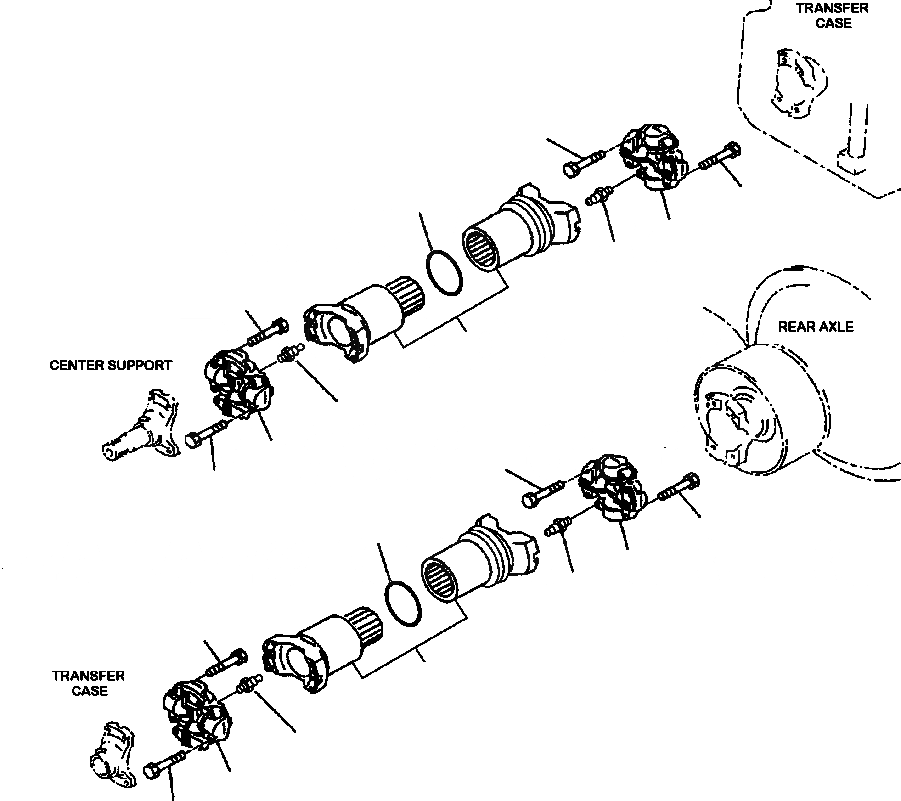 TRANSFER CASE

REAR AXLE

CENTER SUPPORT

TRANSFER CASE