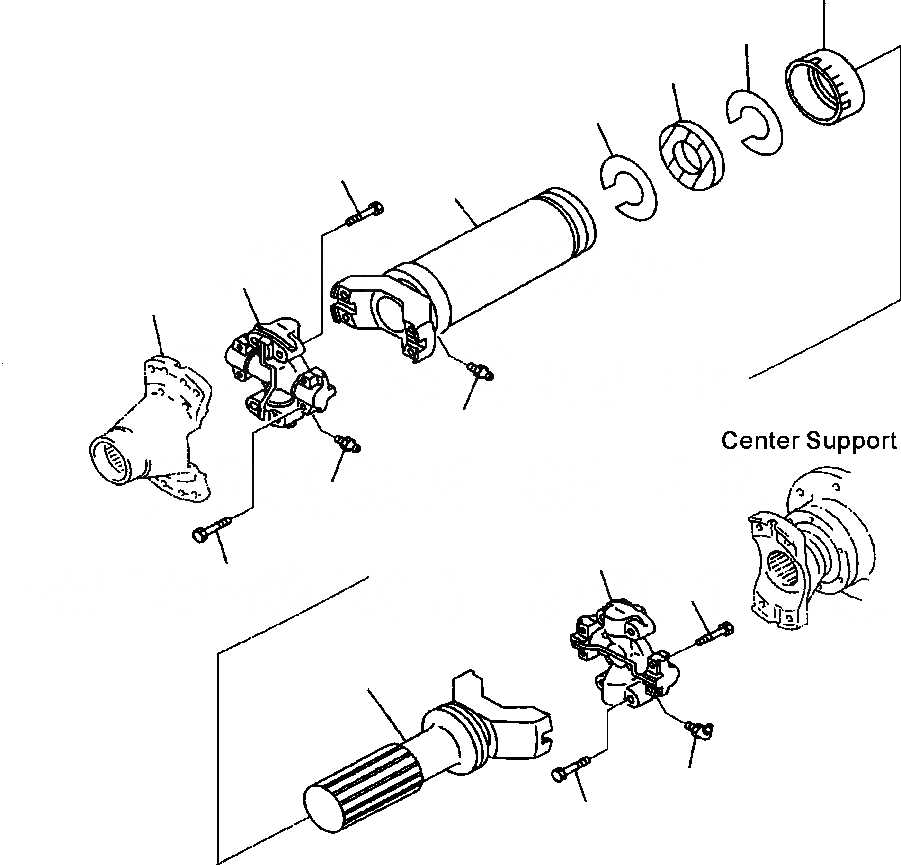 Center Support