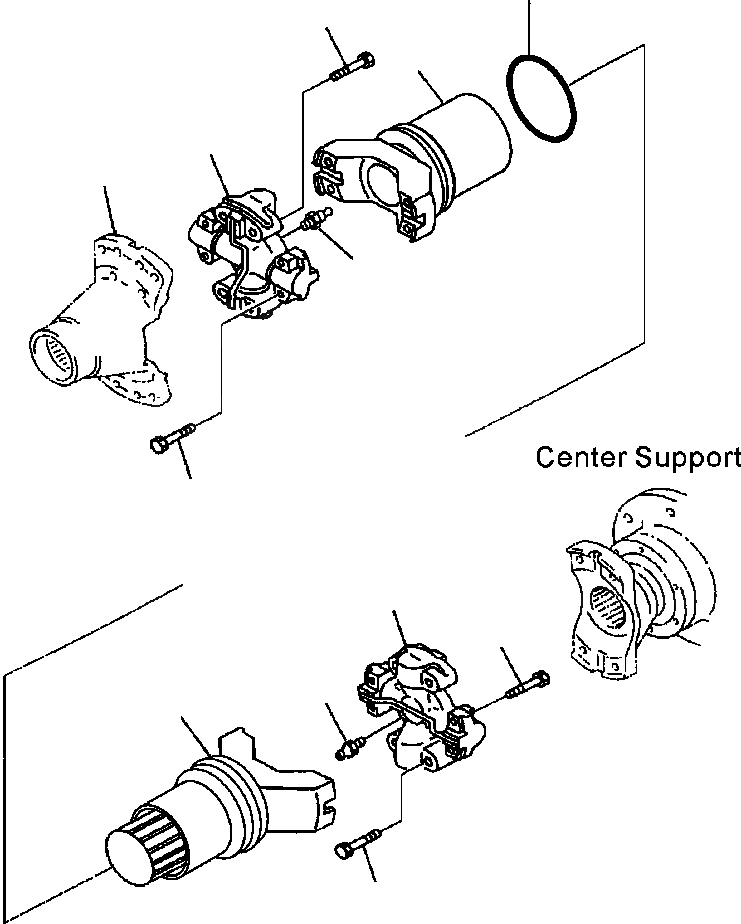 Center Support