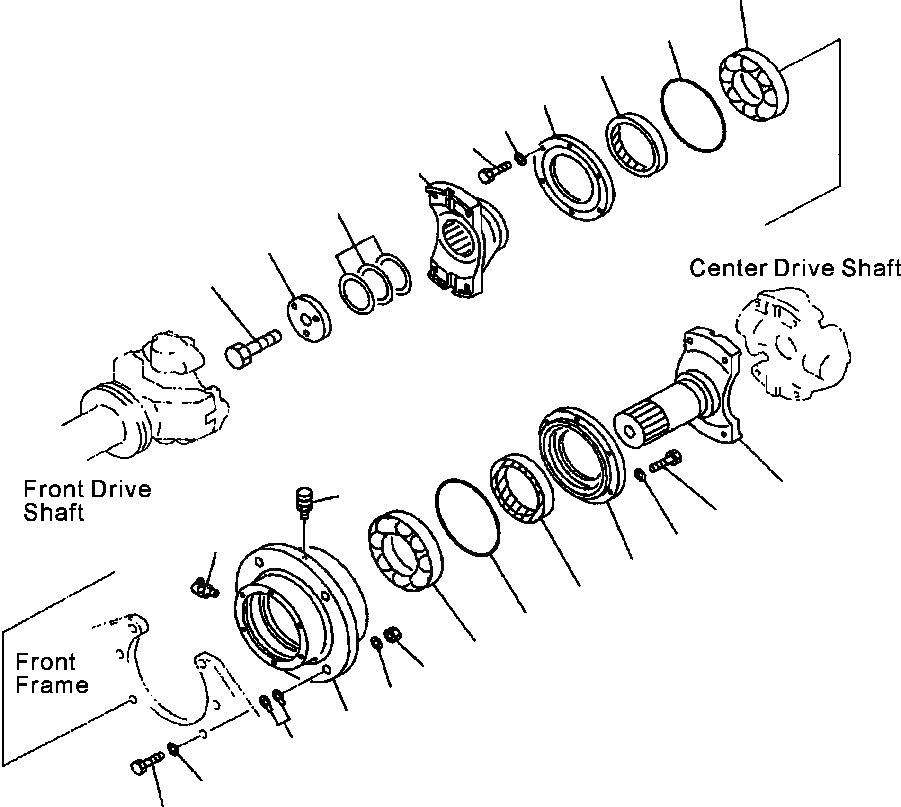 Center Drive Shaft

Front Drive Shaft

Front Frame