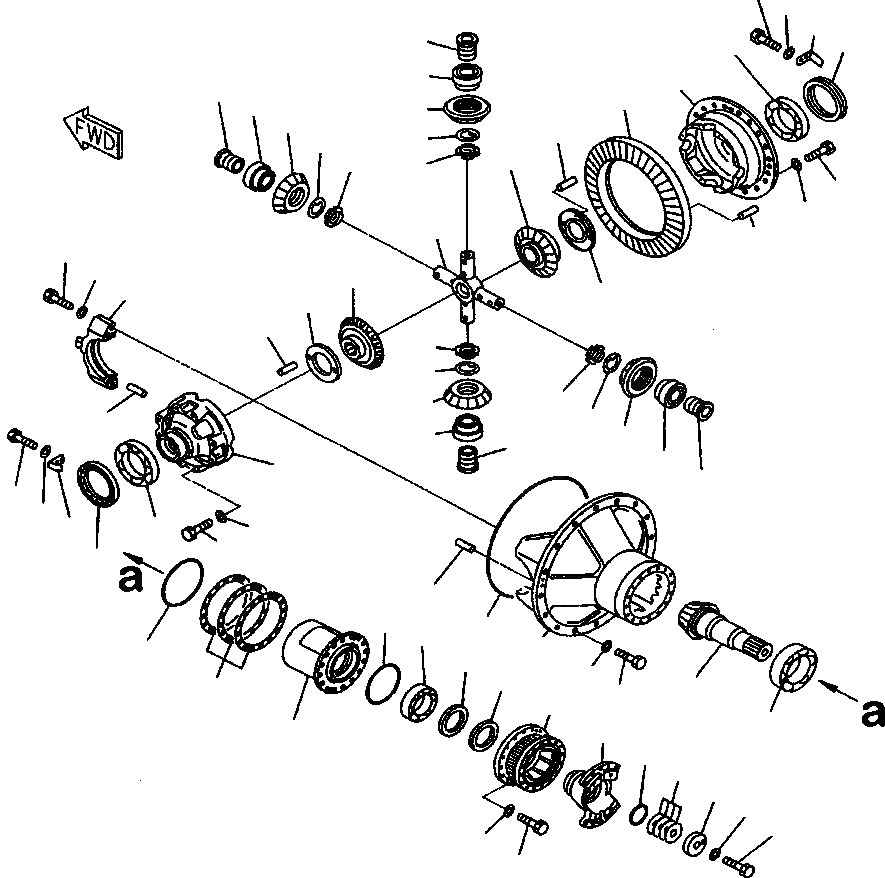 FWD

a

a