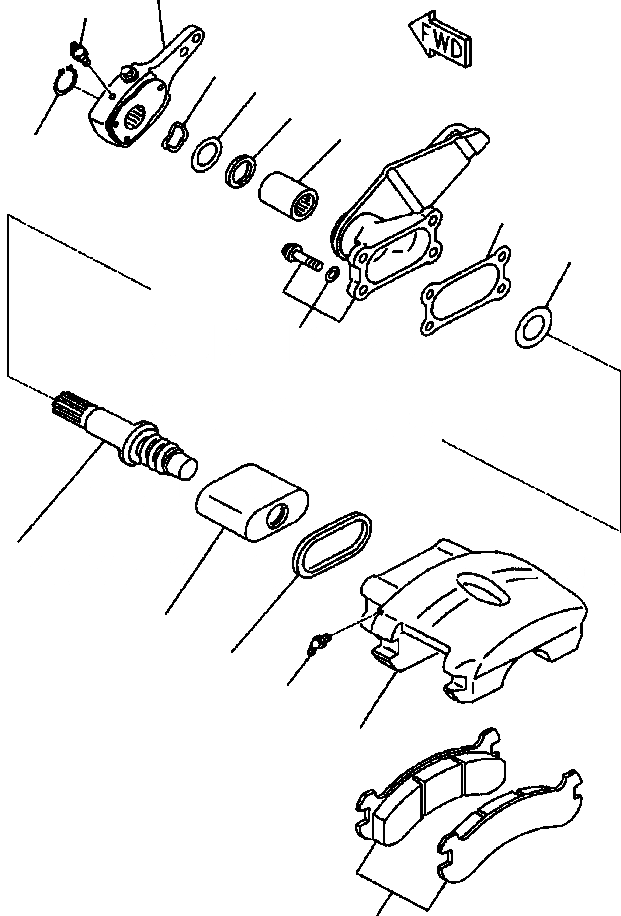 FWD