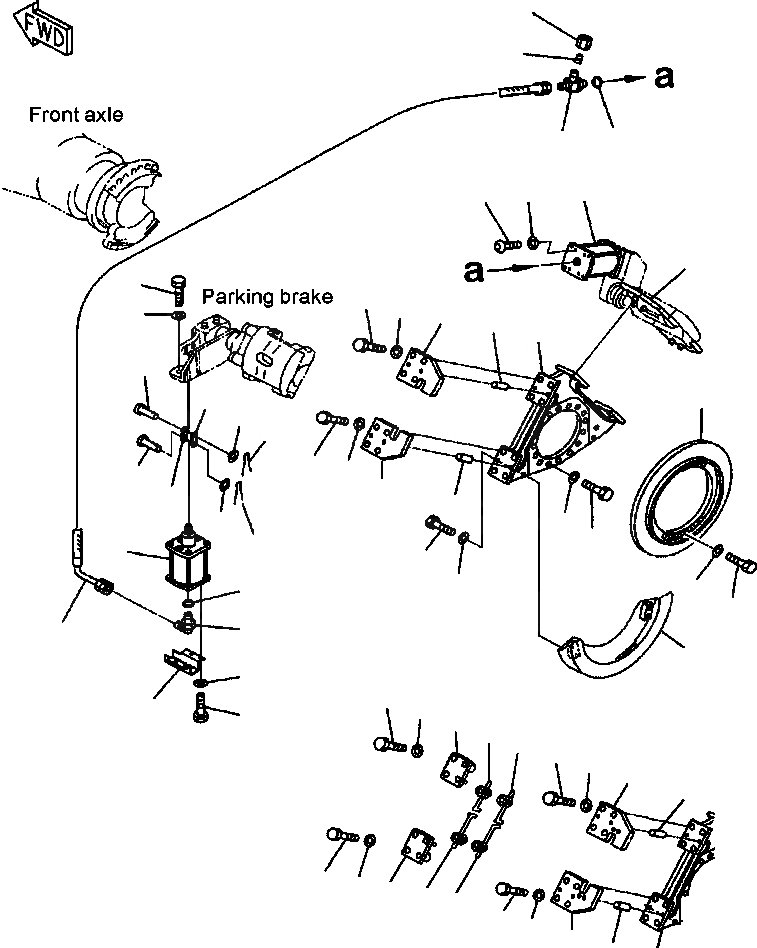 FWD

a

Front axle

a

Parking brake