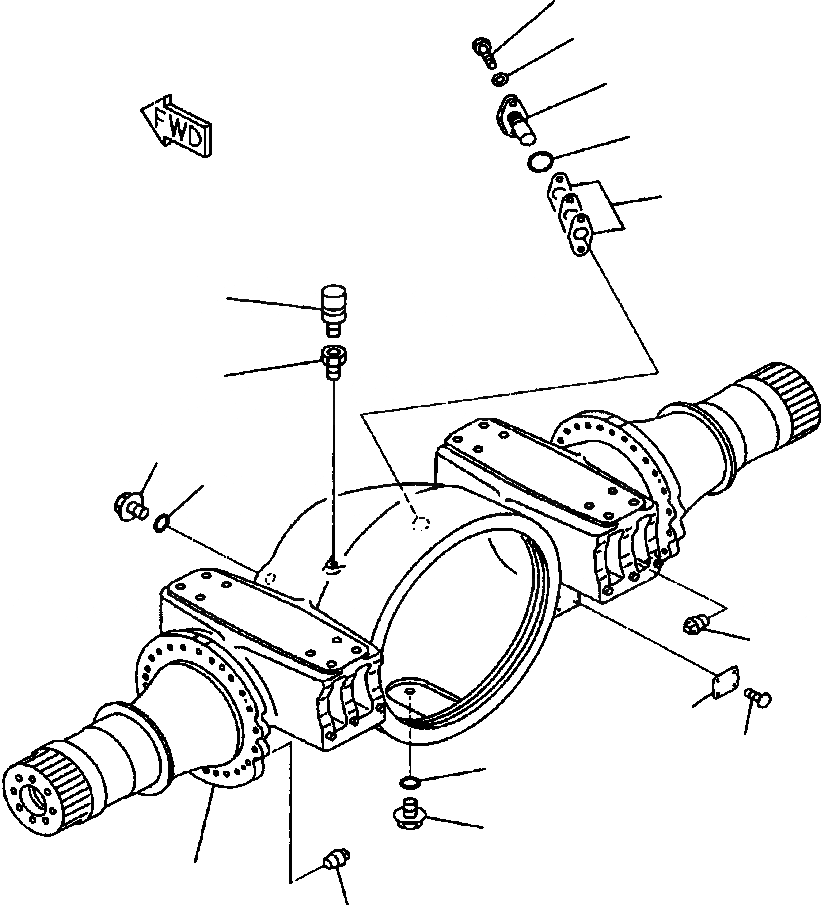 FWD