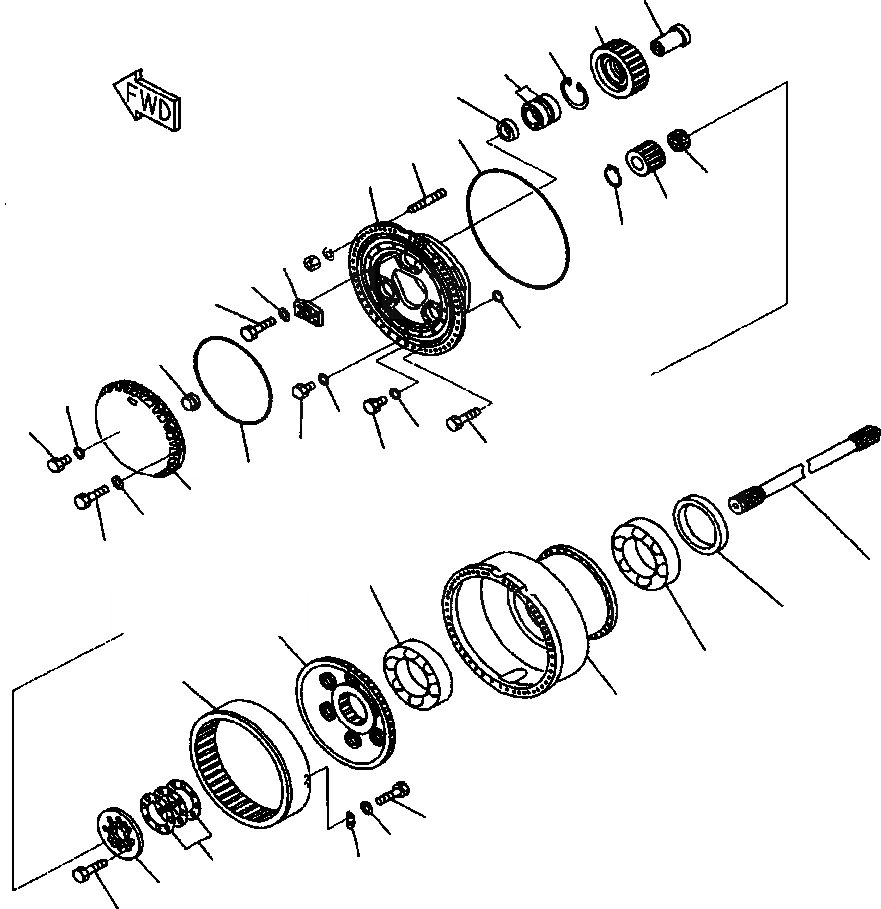 FWD