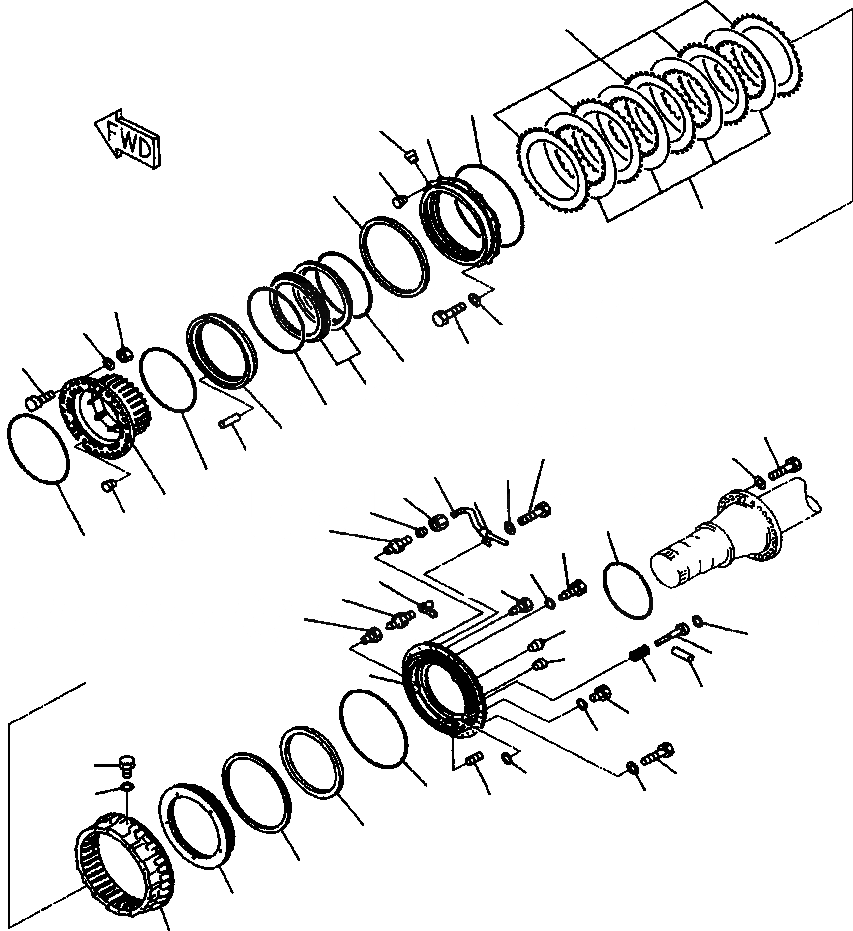 FWD