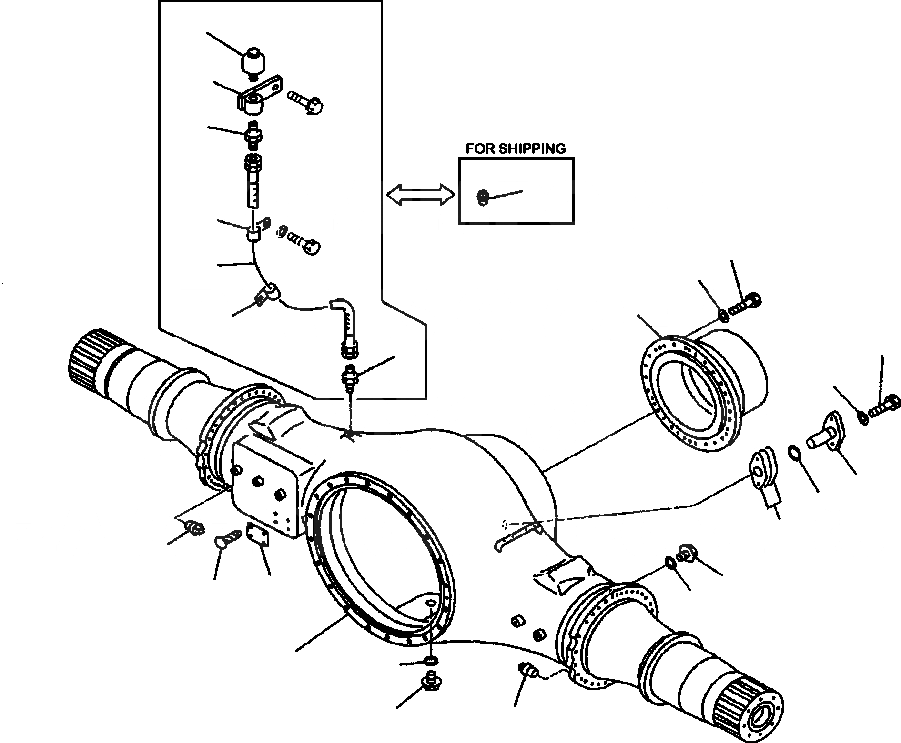 FOR SHIPPING