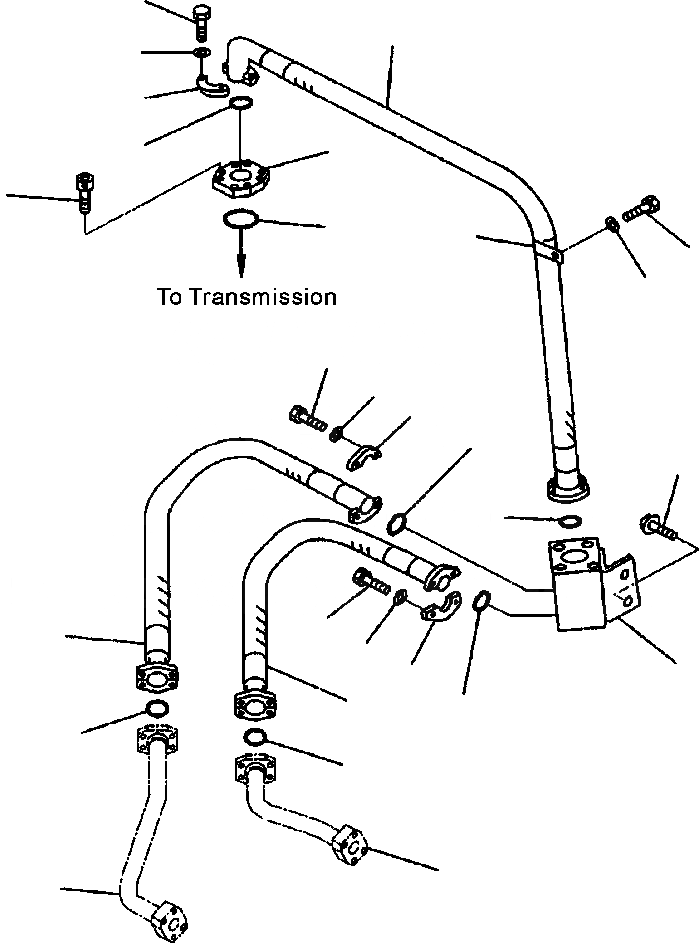 To Transmission