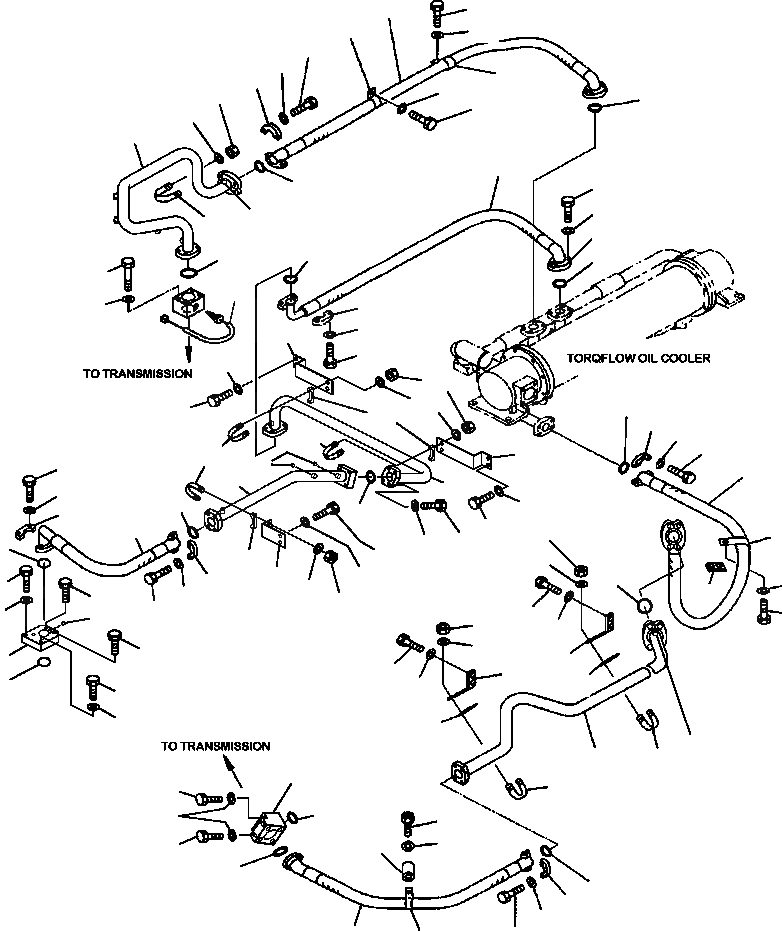 TO TRANSMISSION

TORQFLOW OIL COOLER

TO TRANSMISSION