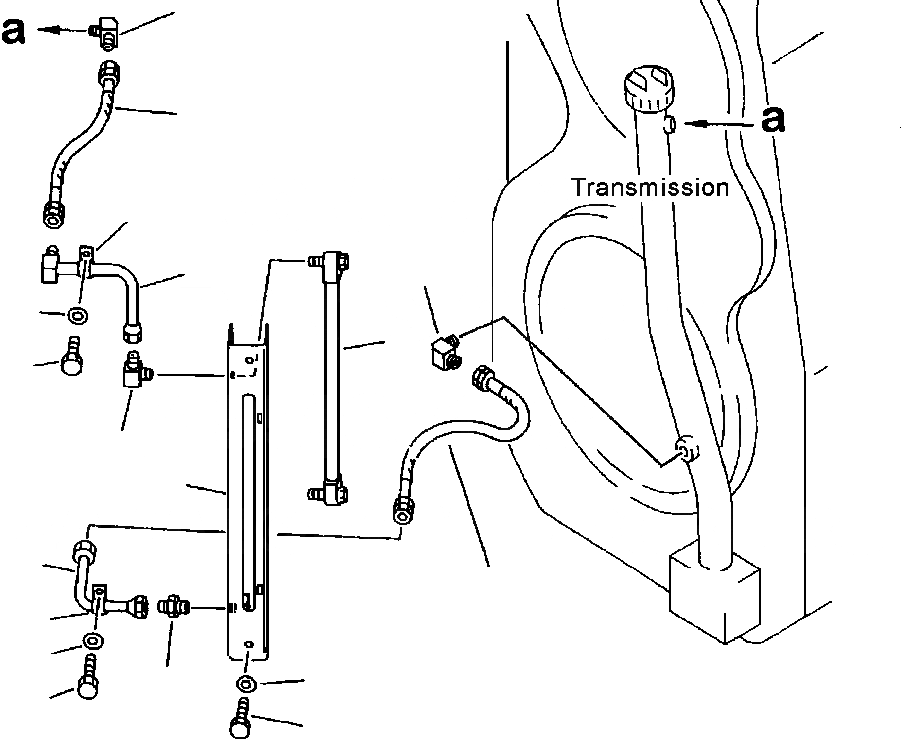 a

a

Transmission