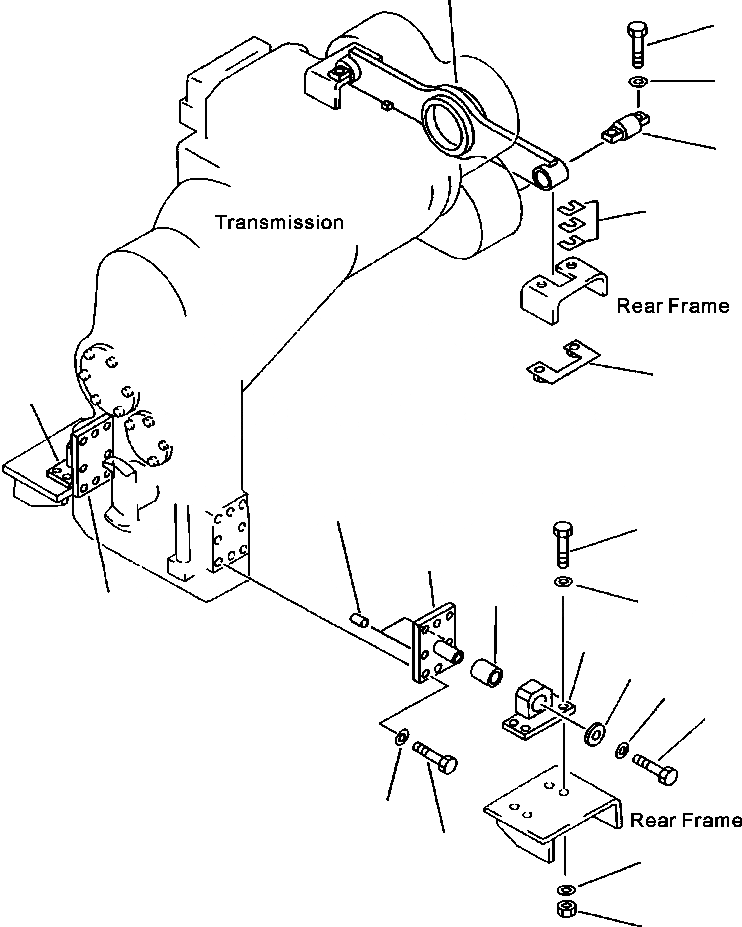 Transmission

Rear Frame

Rear Frame