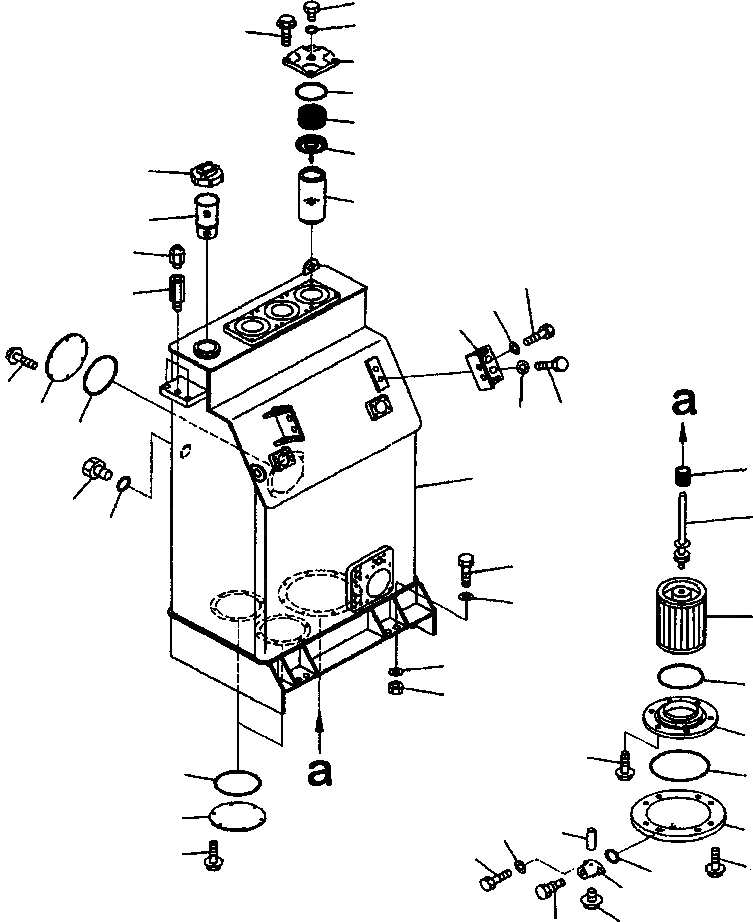 a

a