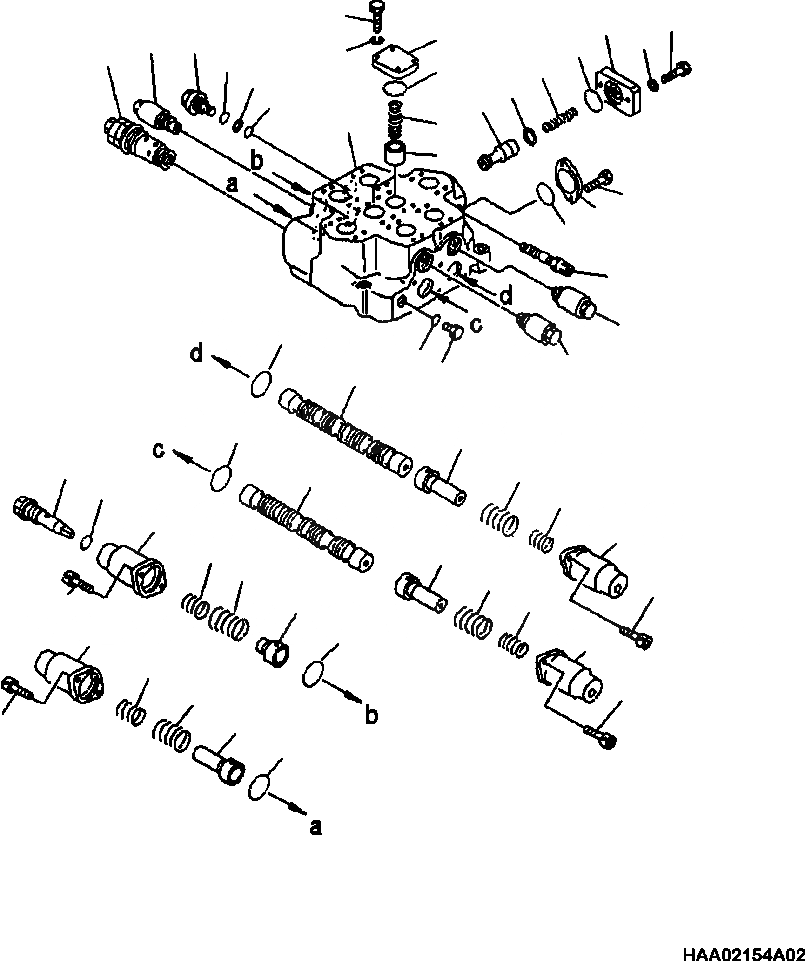 b
a
d
c
d
c
b
a
HAA02154A02