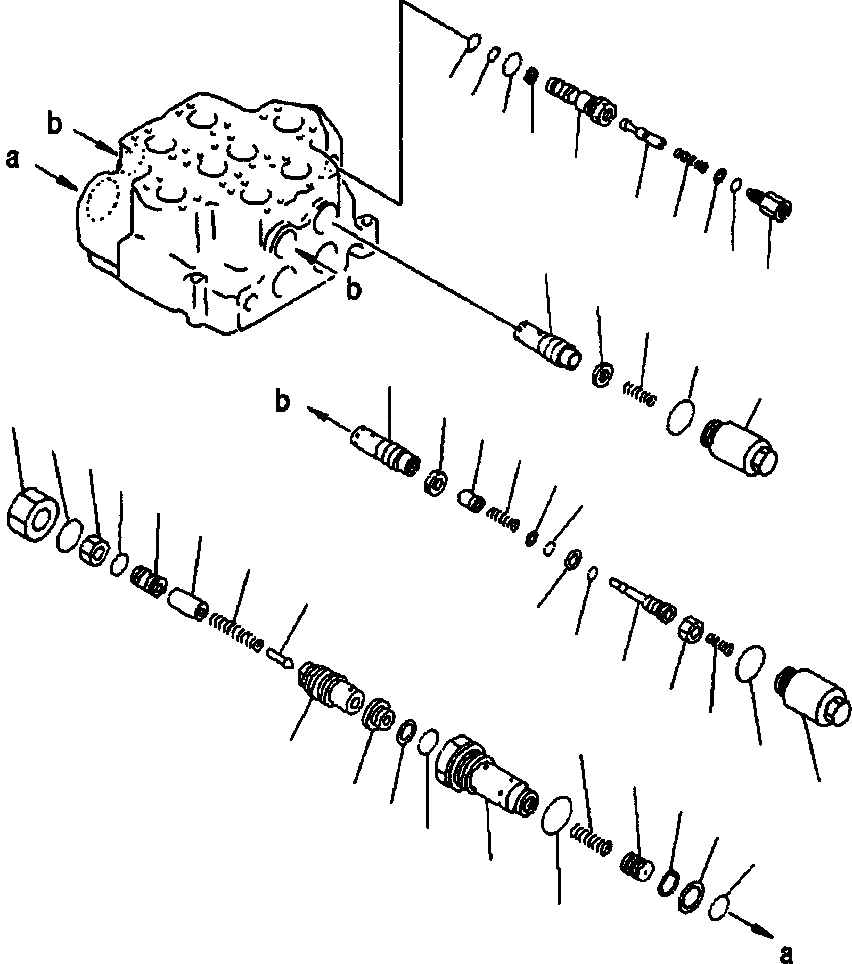 b
a
b
b
a