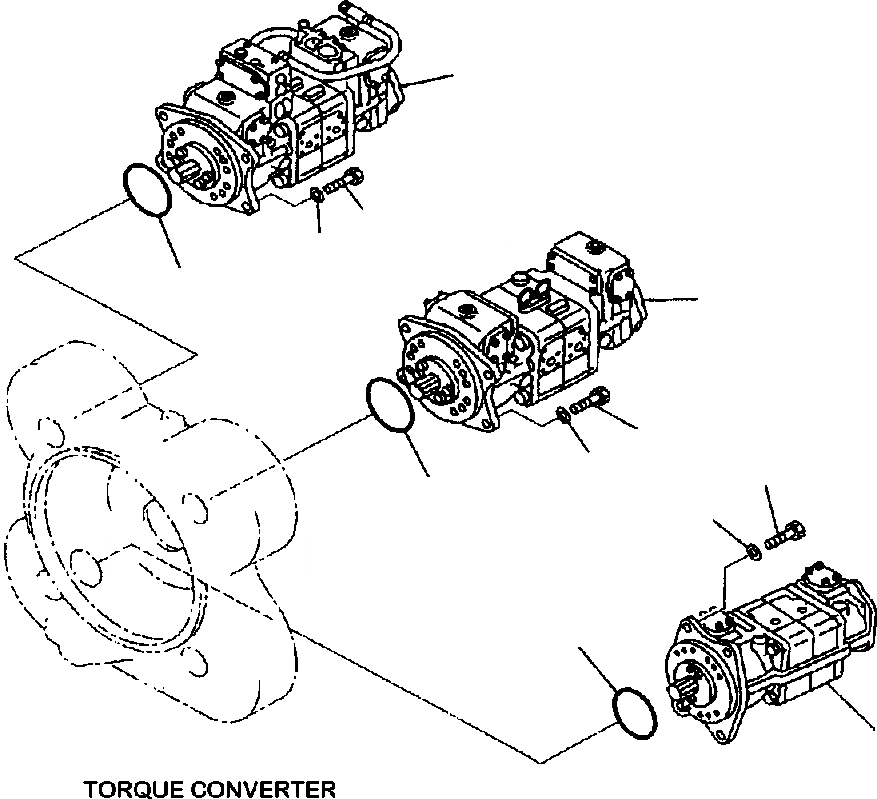 TORQUE CONVERTER