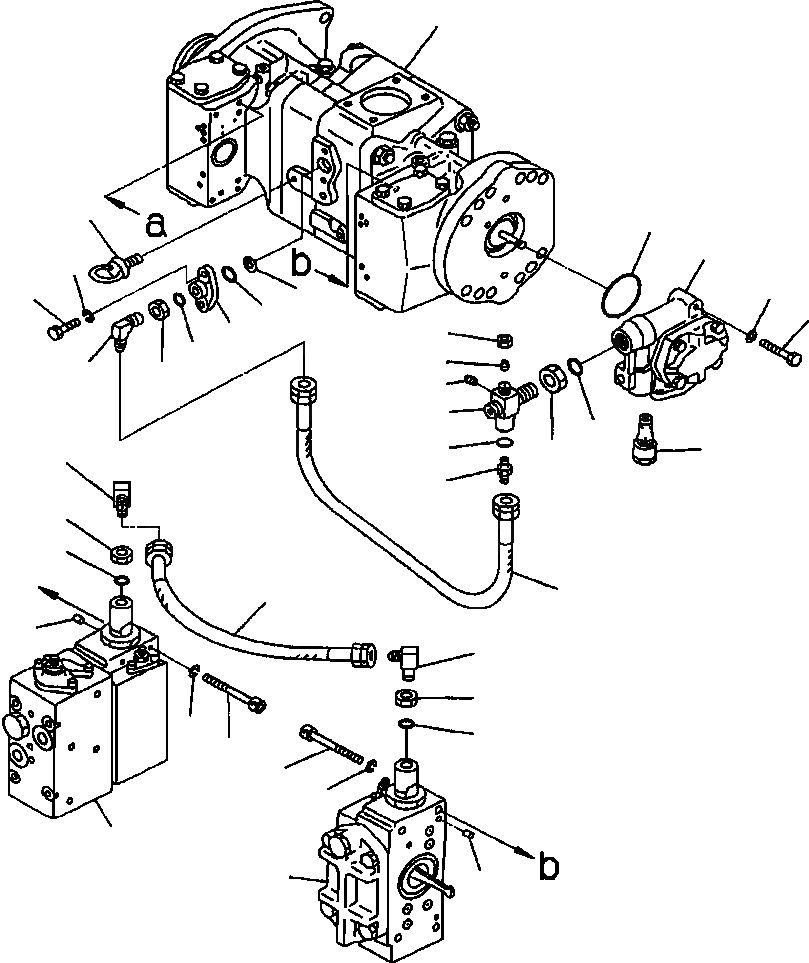 a
b
b