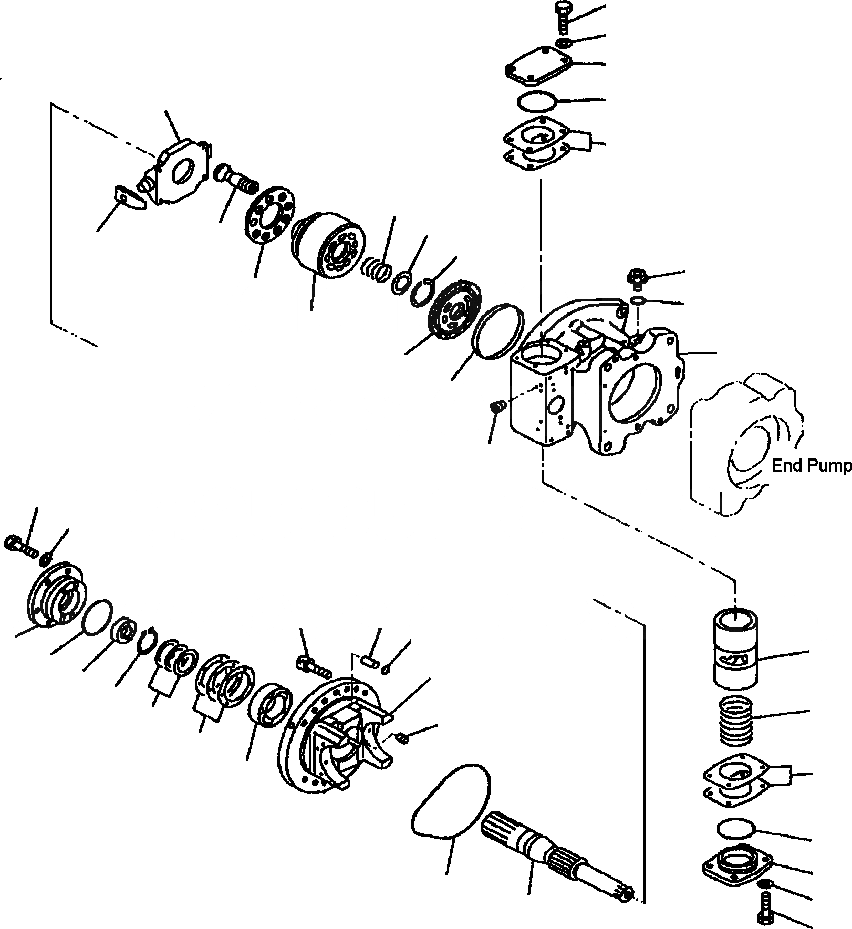 End Pump