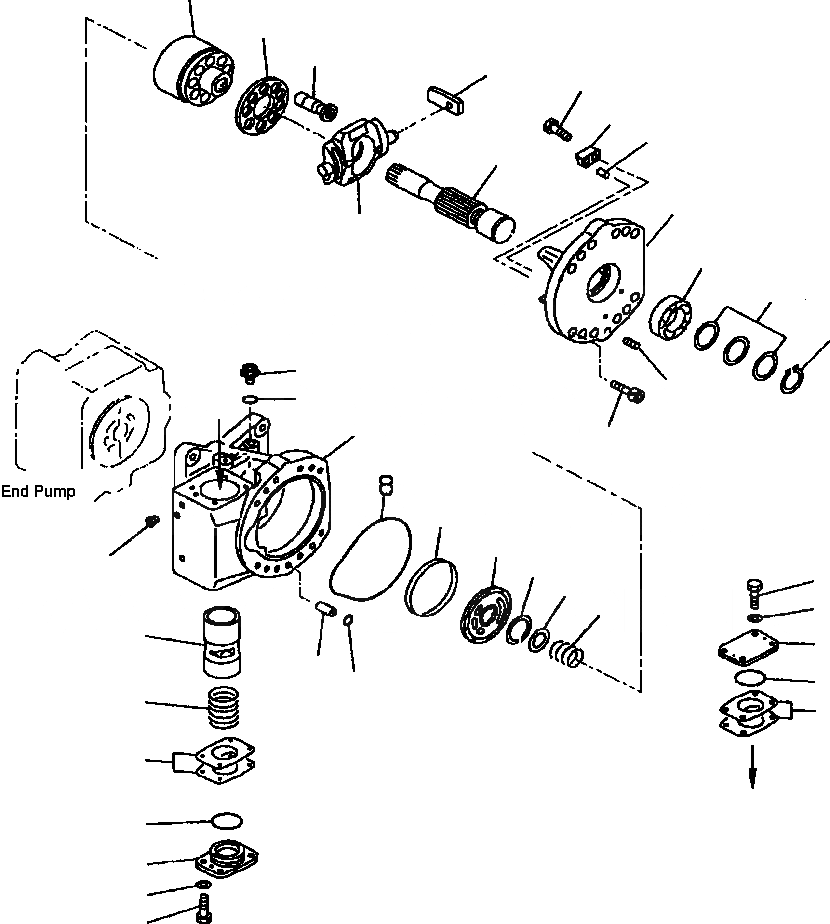 End Pump