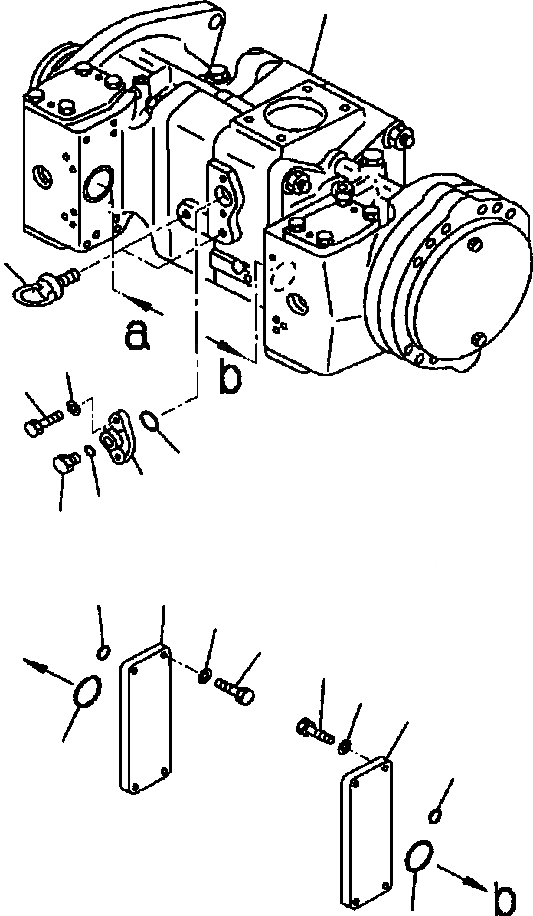 a
b
b