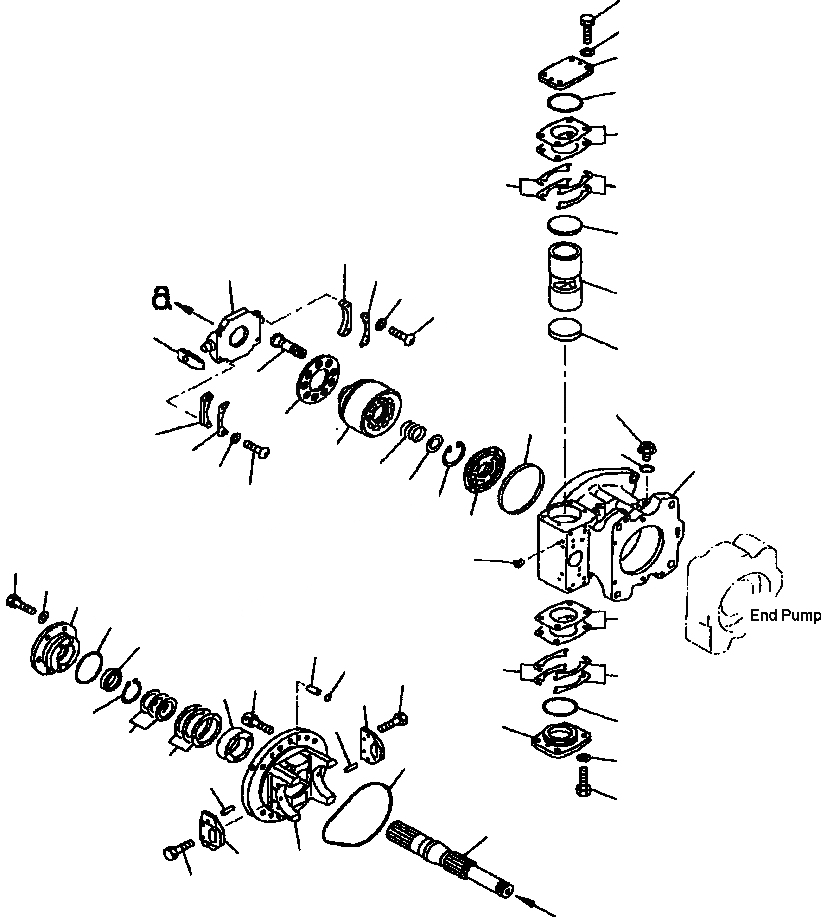 End Pump