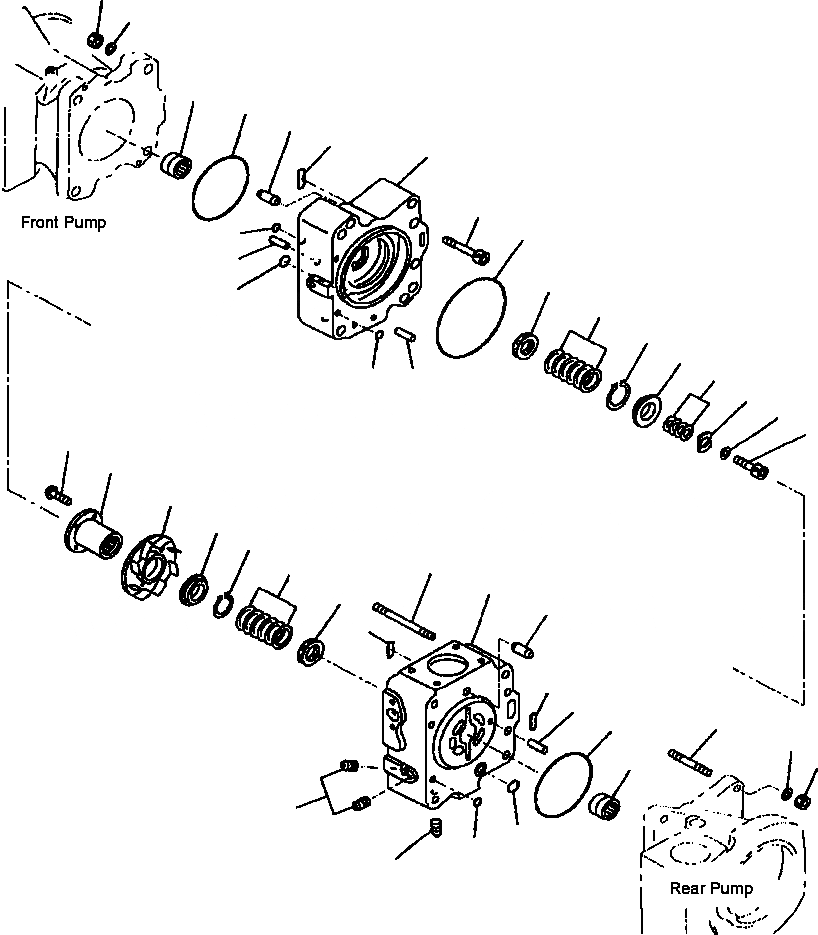 Front Pump

Rear Pump